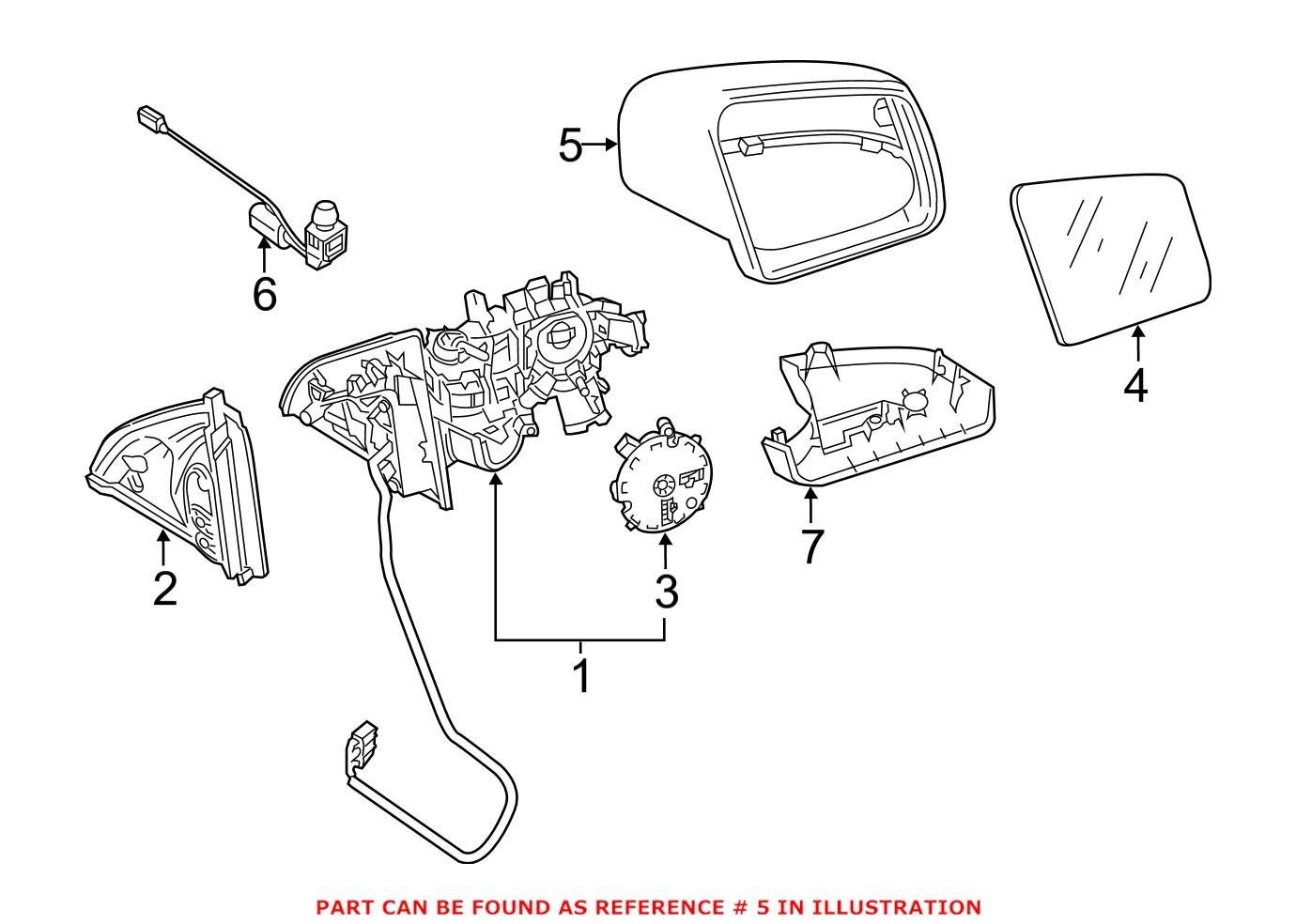 5
6
4
2
3
7
1
PART CAN BE FOUND AS REFERENCE # 5 IN ILLUSTRATION