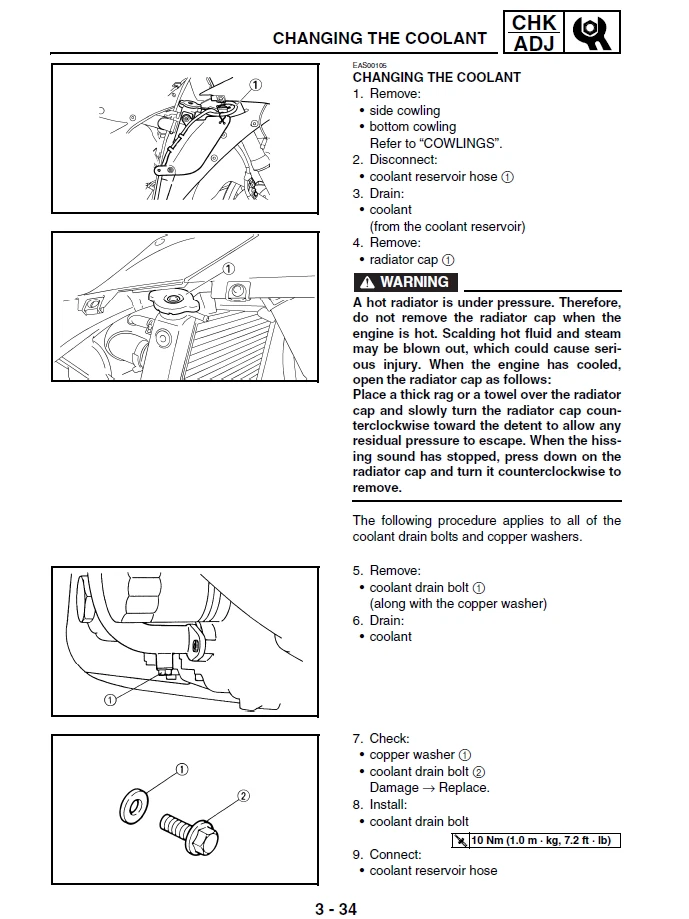 CHANGING THE COOLANT

CHK ADJ

①

①

①

①

②

EAS00105
CHANGING THE COOLANT
1. Remove:
• side cowling
• bottom cowling
Refer to "COWLINGS".
2. Disconnect:
• coolant reservoir hose ①
3. Drain:
• coolant
(from the coolant reservoir)
4. Remove:
• radiator cap ①

WARNING

A hot radiator is under pressure. Therefore, do not remove the radiator cap when the engine is hot. Scalding hot fluid and steam may be blown out, which could cause serious injury. When the engine has cooled, open the radiator cap as follows:
Place a thick rag or a towel over the radiator cap and slowly turn the radiator cap counterclockwise toward the detent to allow any residual pressure to escape. When the hissing sound has stopped, press down on the radiator cap and turn it counterclockwise to remove.

The following procedure applies to all of the coolant drain bolts and copper washers.

5. Remove:
• coolant drain bolt ①
(along with the copper washer)
6. Drain:
• coolant

7. Check:
• copper washer ①
• coolant drain bolt ②
Damage → Replace.
8. Install:
• coolant drain bolt
10 Nm (1.0 m · kg, 7.2 ft · lb)
9. Connect:
• coolant reservoir hose

3 - 34