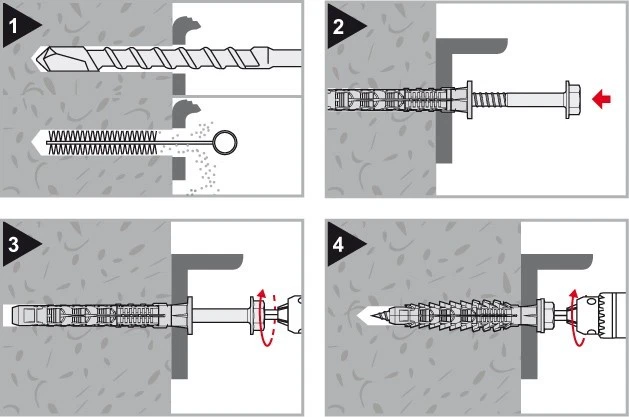 1

2

3

4