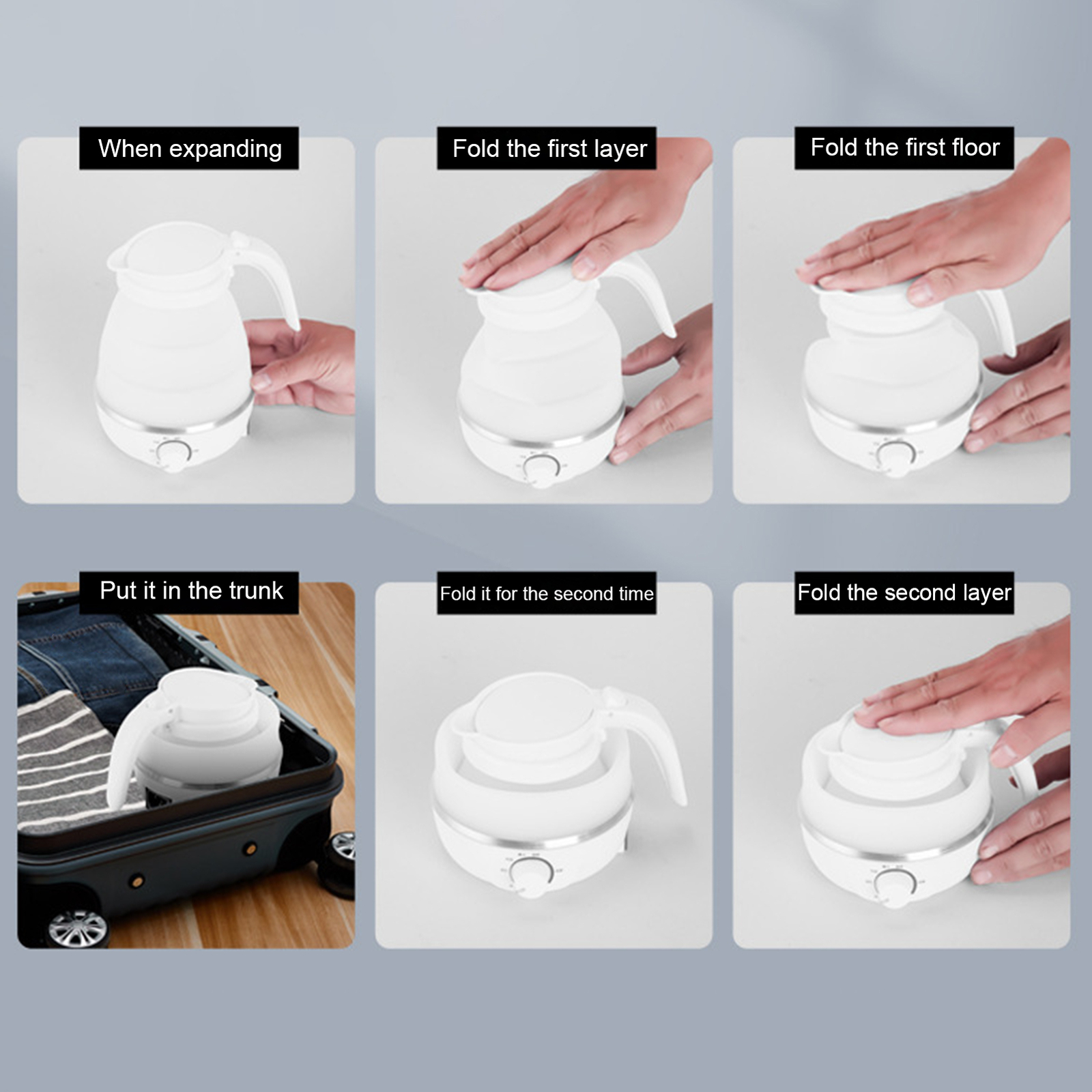 When expanding

Fold the first layer

Fold the first floor

Put it in the trunk

Fold it for the second time

Fold the second layer