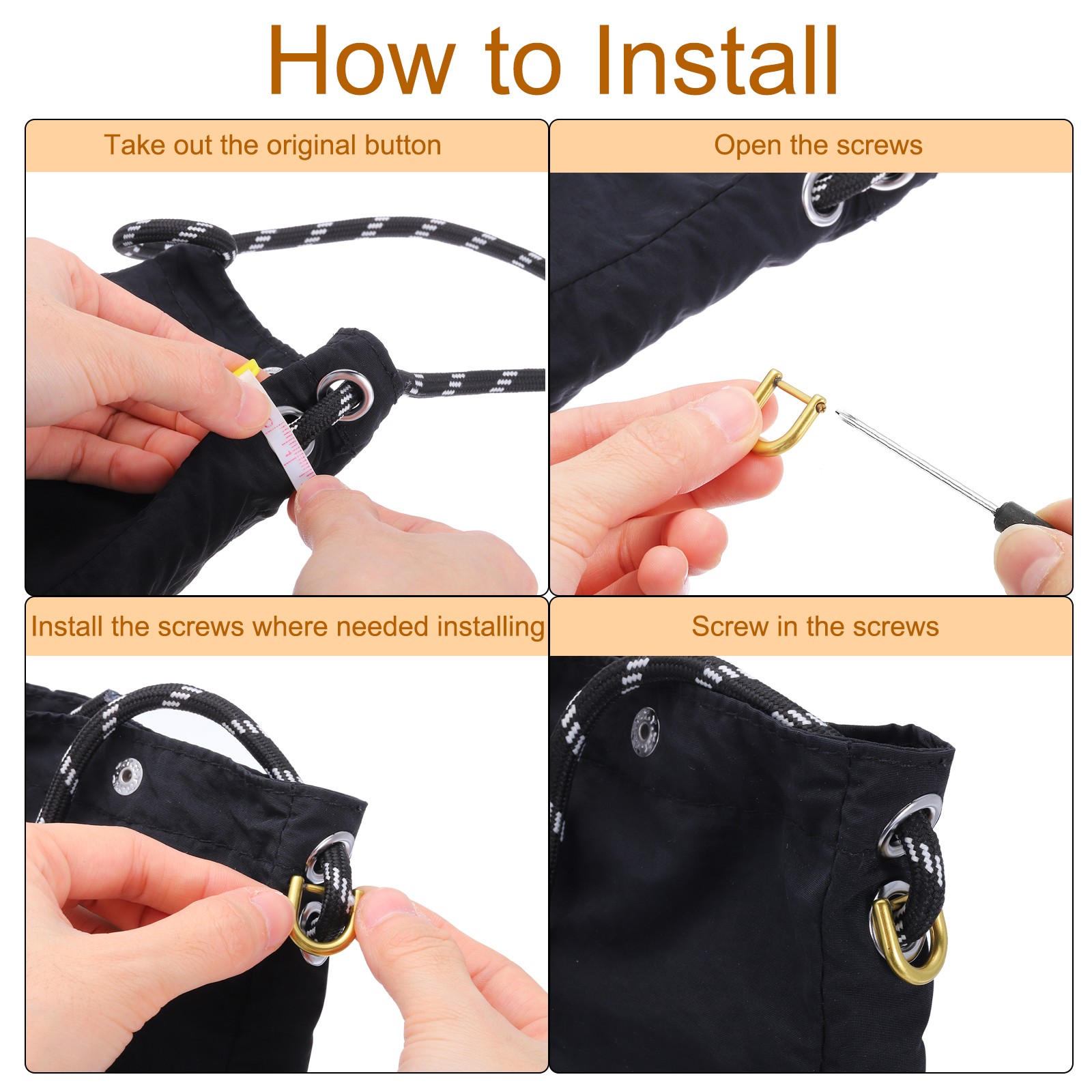 How to Install

Take out the original button

Open the screws

Install the screws where needed installing

Screw in the screws