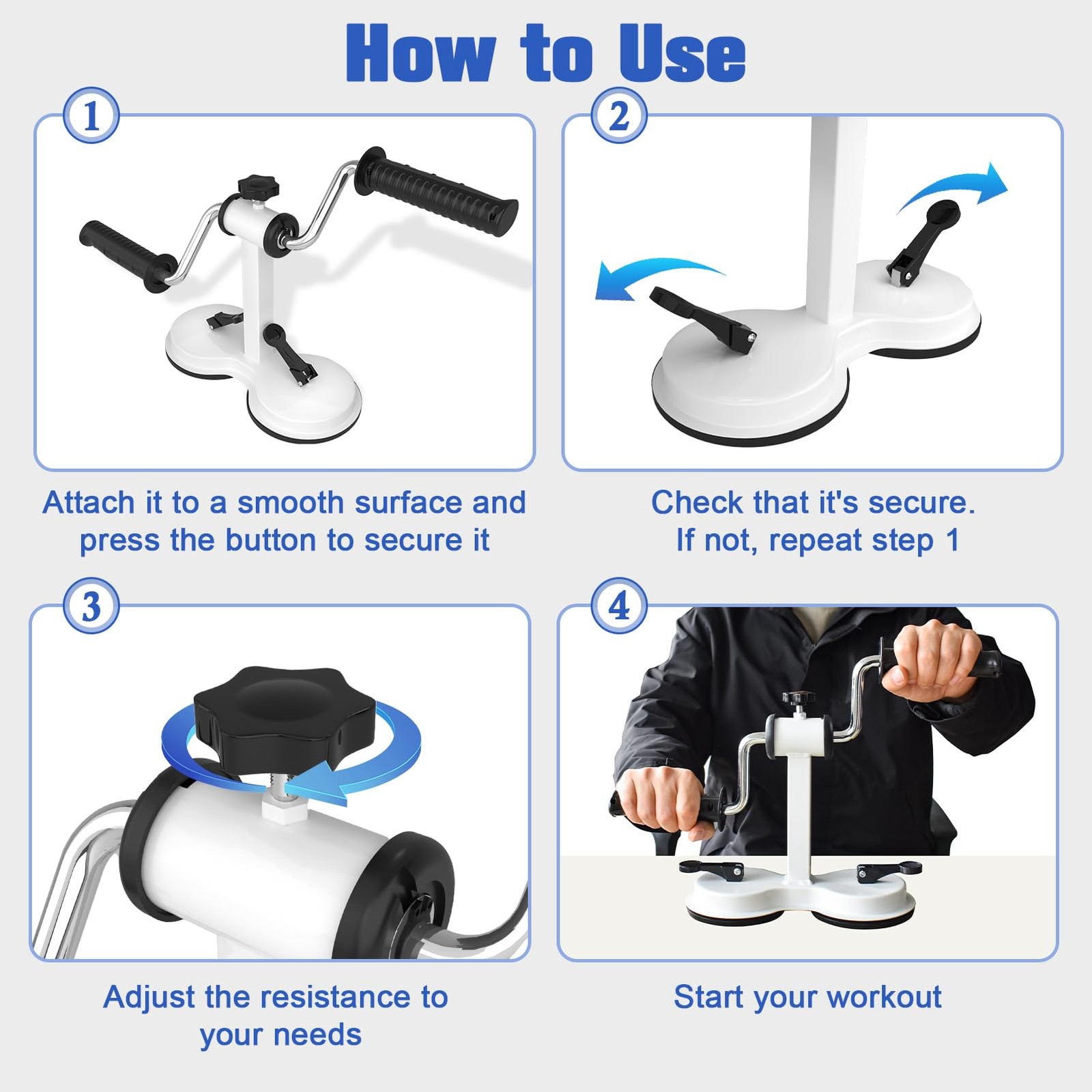 How to Use

1

Attach it to a smooth surface and press the button to secure it

2

Check that it's secure. If not, repeat step 1

3

Adjust the resistance to your needs

4

Start your workout