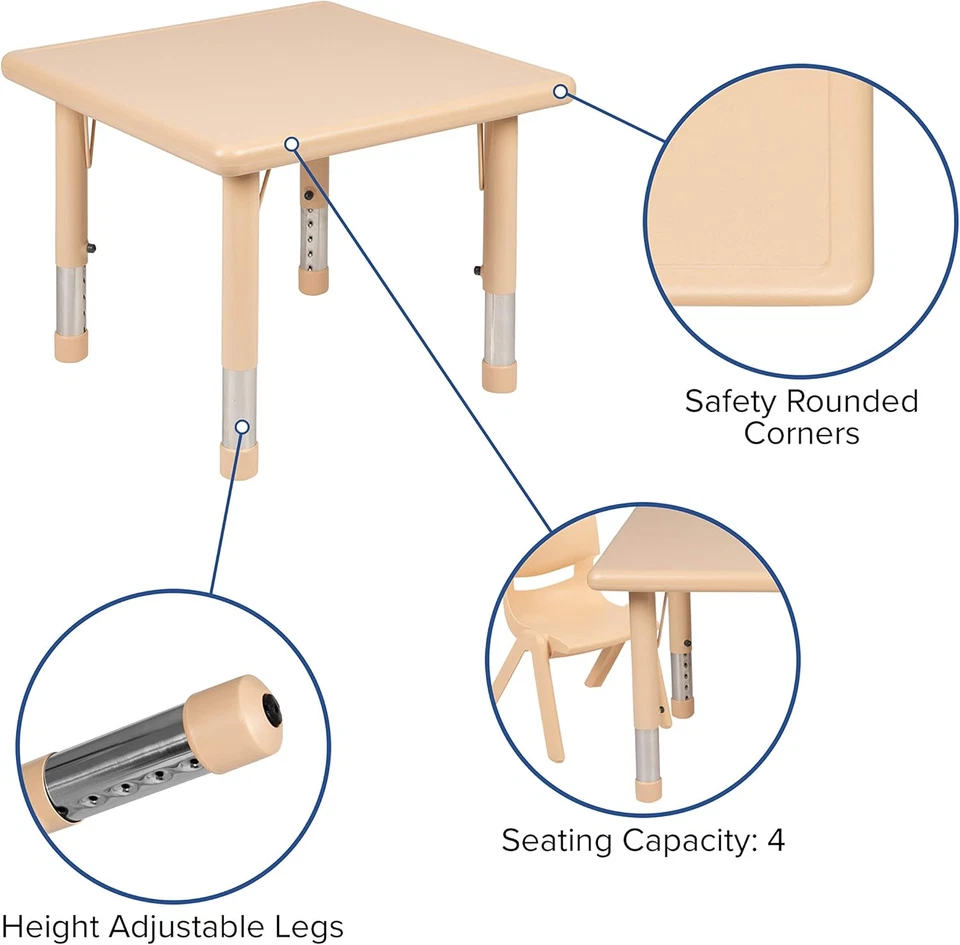 Safety Rounded Corners

Seating Capacity: 4

Height Adjustable Legs