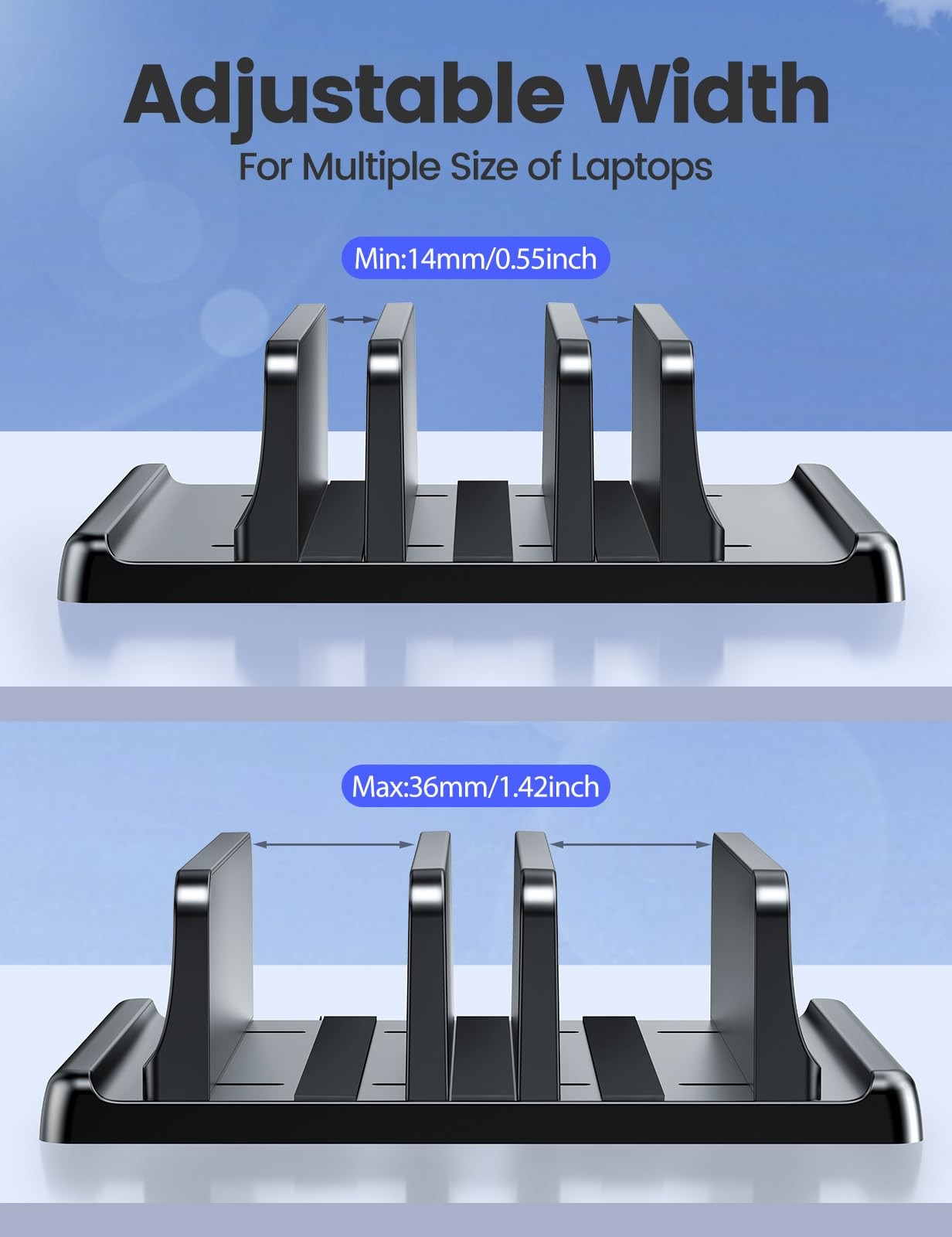 Adjustable Width
For Multiple Size of Laptops

Min:14mm/0.55inch

Max:36mm/1.42inch