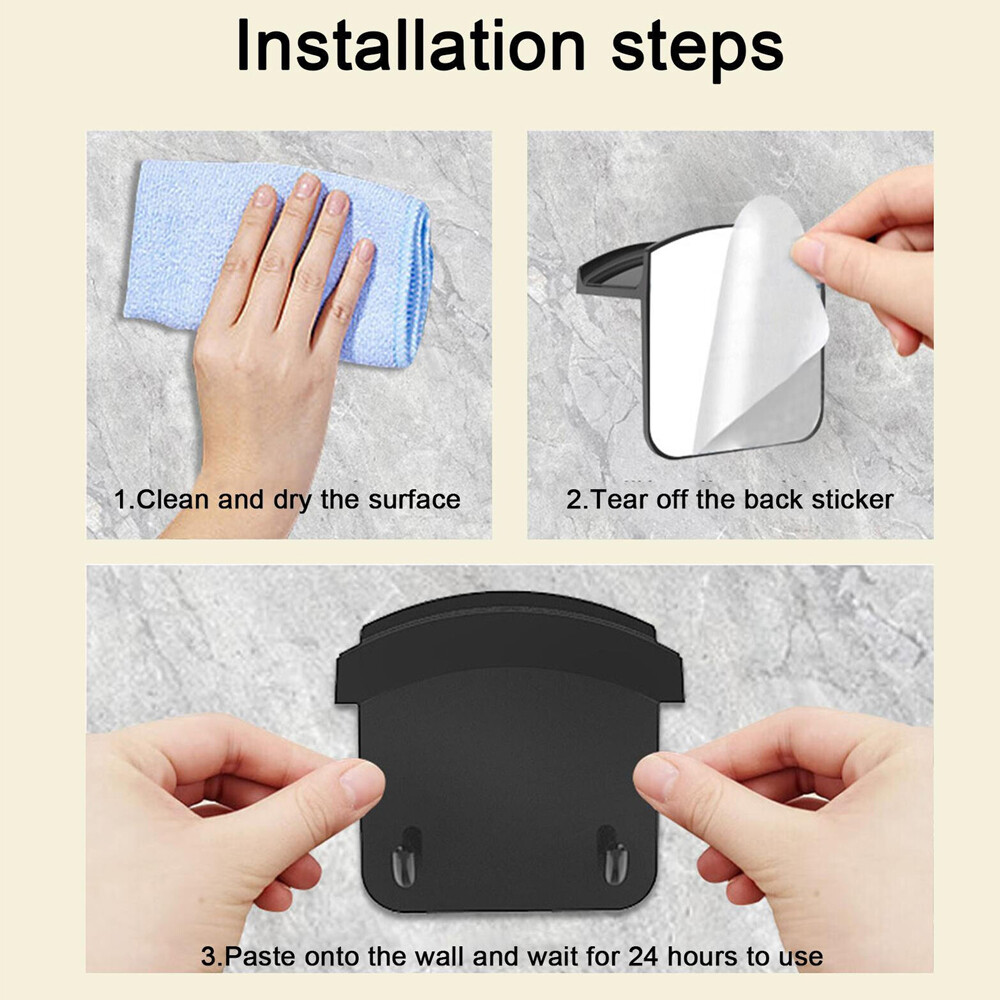 Installation steps

1.Clean and dry the surface

2.Tear off the back sticker

3.Paste onto the wall and wait for 24 hours to use