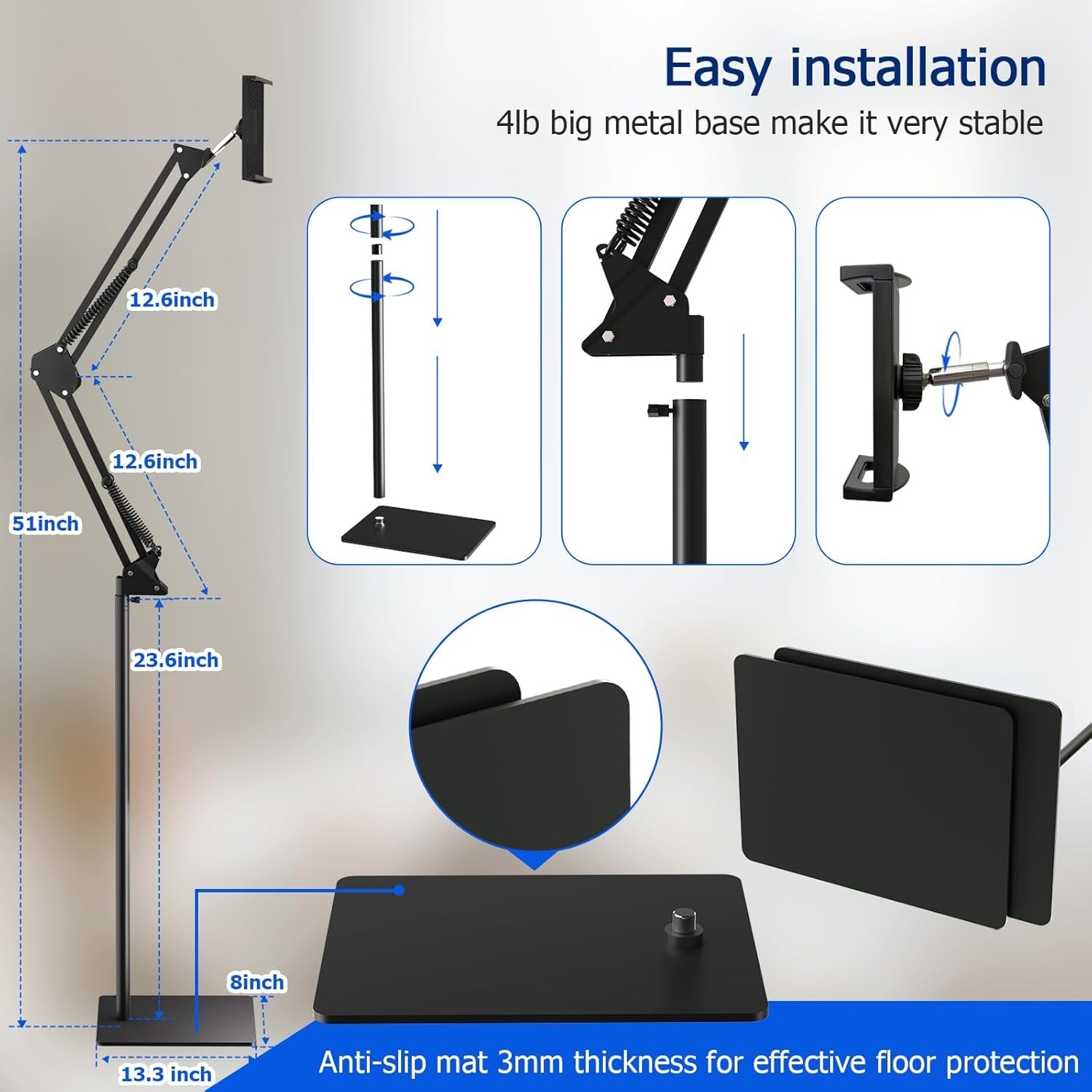 Easy installation
4lb big metal base make it very stable

12.6inch
12.6inch
51inch
23.6inch
8inch
13.3 inch

Anti-slip mat 3mm thickness for effective floor protection