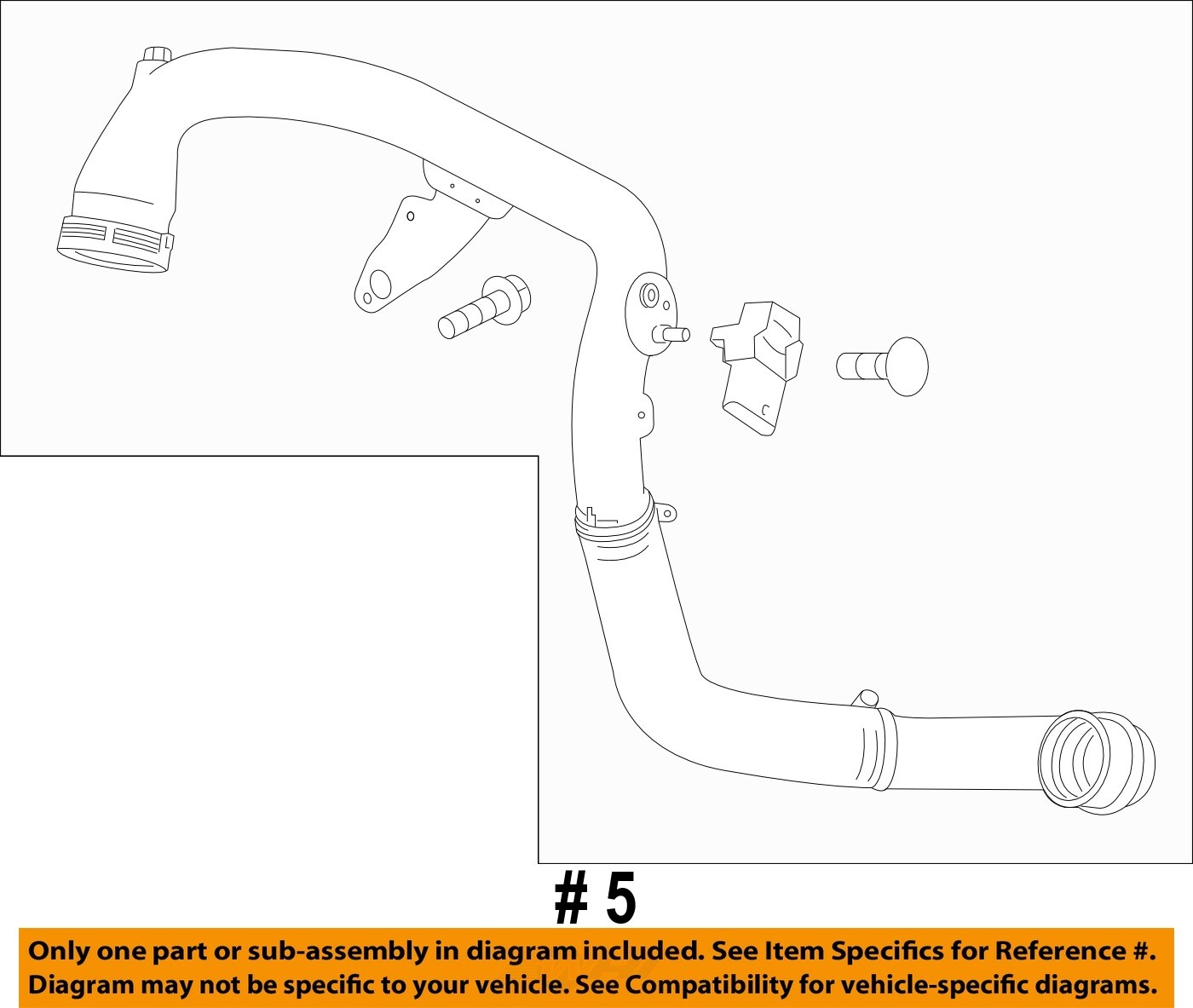 # 5

Only one part or sub-assembly in diagram included. See Item Specifics for Reference #.
Diagram may not be specific to your vehicle. See Compatibility for vehicle-specific diagrams.