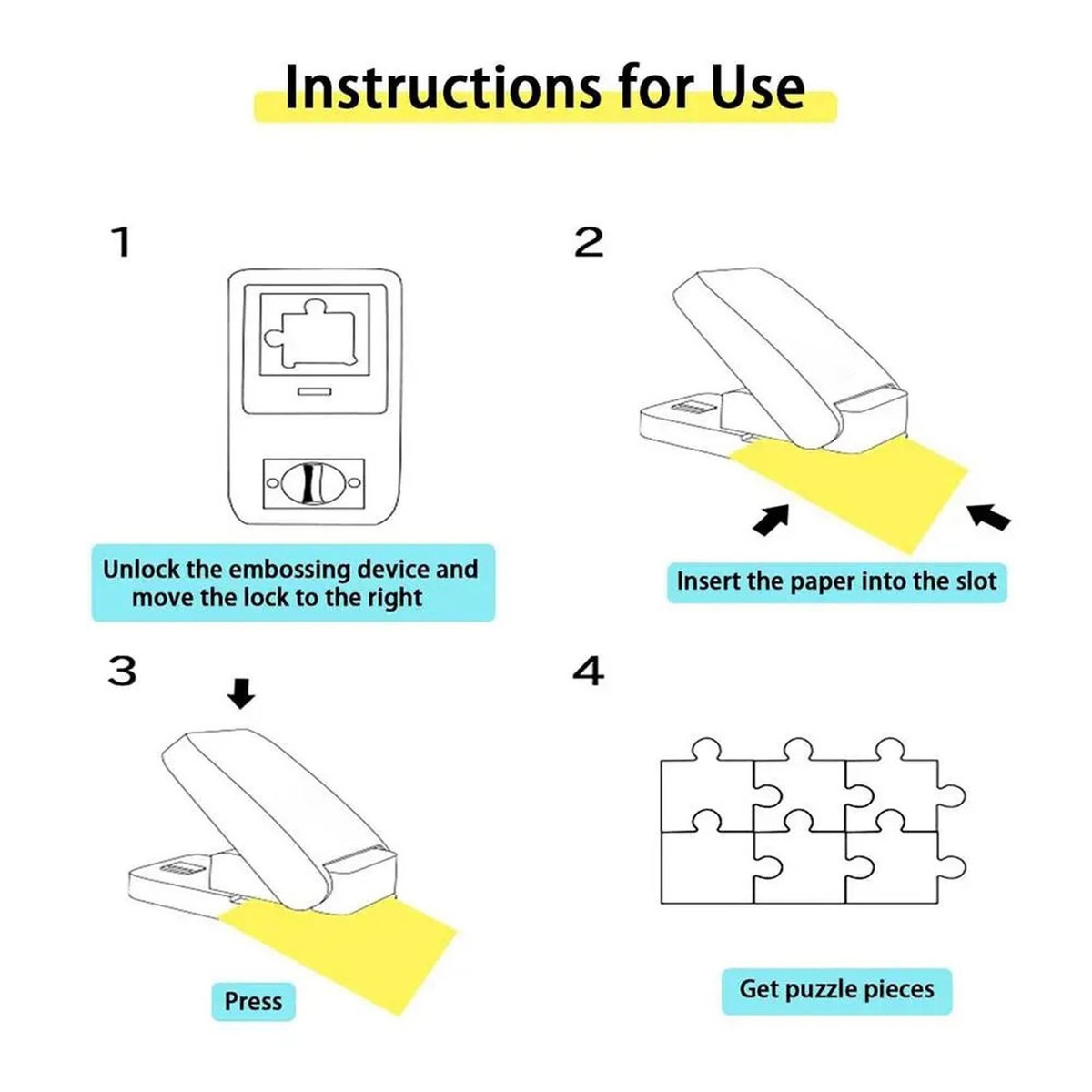 Instructions for Use

1

Unlock the embossing device and move the lock to the right

2

Insert the paper into the slot

3

Press

4

Get puzzle pieces