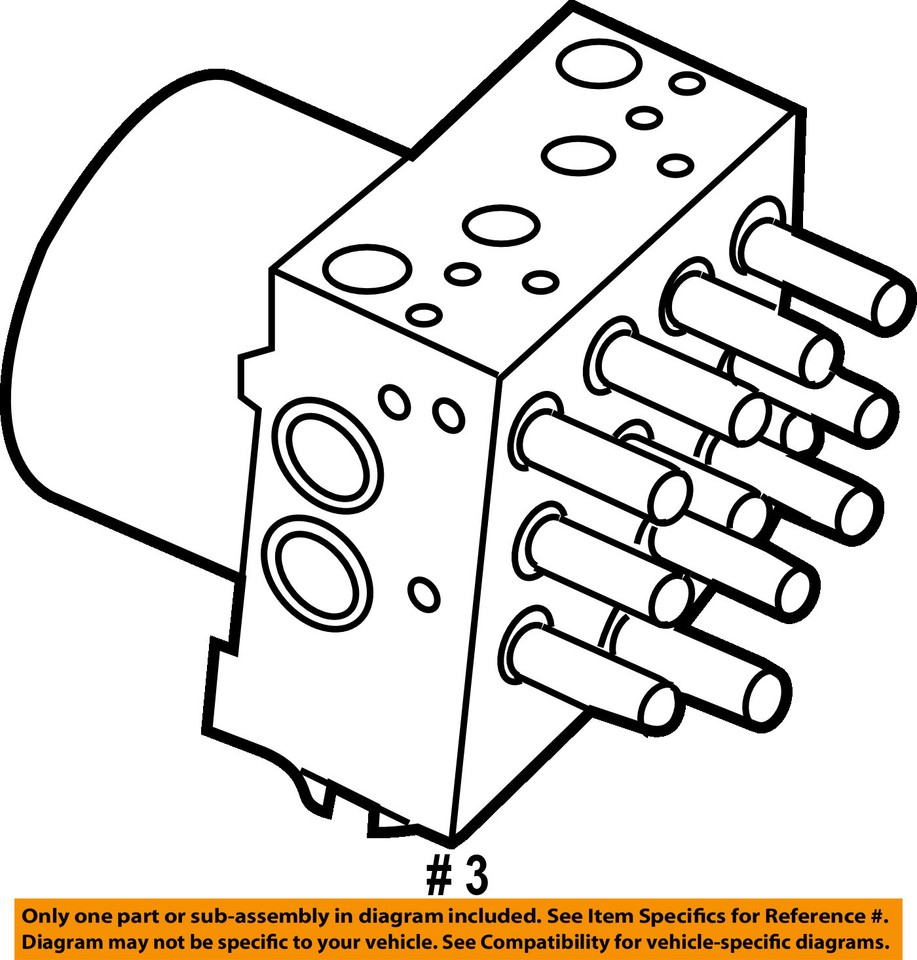 # 3

Only one part or sub-assembly in diagram included. See Item Specifics for Reference #.
Diagram may not be specific to your vehicle. See Compatibility for vehicle-specific diagrams.