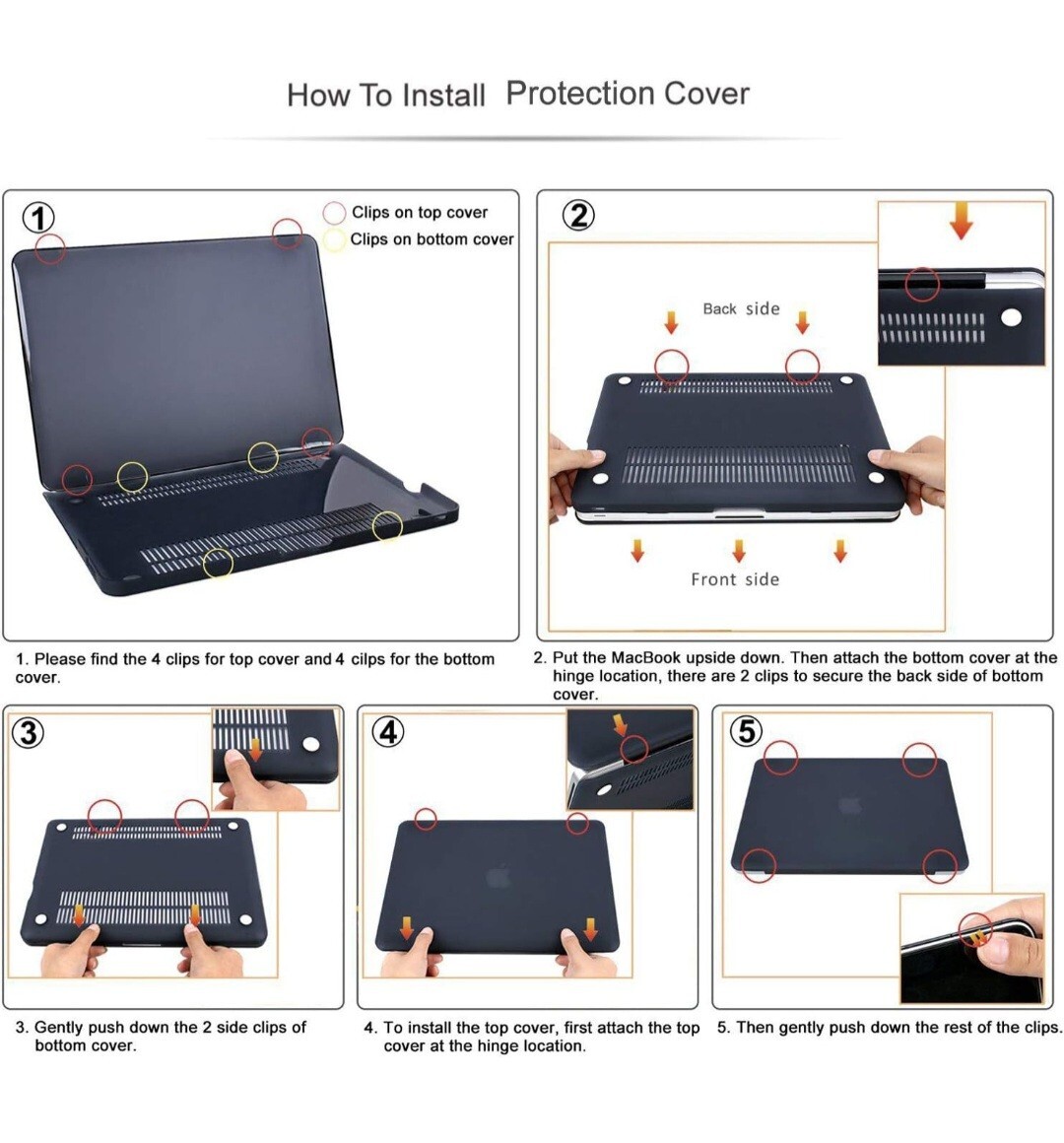 How To Install Protection Cover

①

Clips on top cover
Clips on bottom cover

1. Please find the 4 clips for top cover and 4 cilps for the bottom cover.

②

Back side

Front side

2. Put the MacBook upside down. Then attach the bottom cover at the hinge location, there are 2 clips to secure the back side of bottom cover.

③

3. Gently push down the 2 side clips of bottom cover.

④

4. To install the top cover, first attach the top cover at the hinge location.

⑤

5. Then gently push down the rest of the clips.