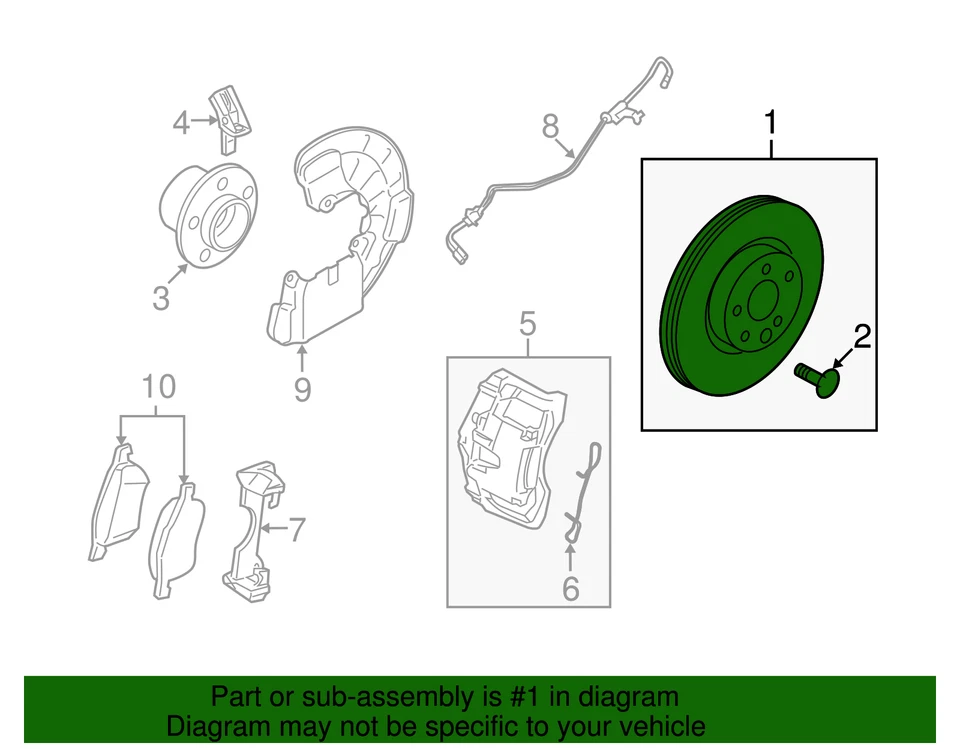 4
8
1
3
2
9
5
10
7
6
Part or sub-assembly is #1 in diagram
Diagram may not be specific to your vehicle