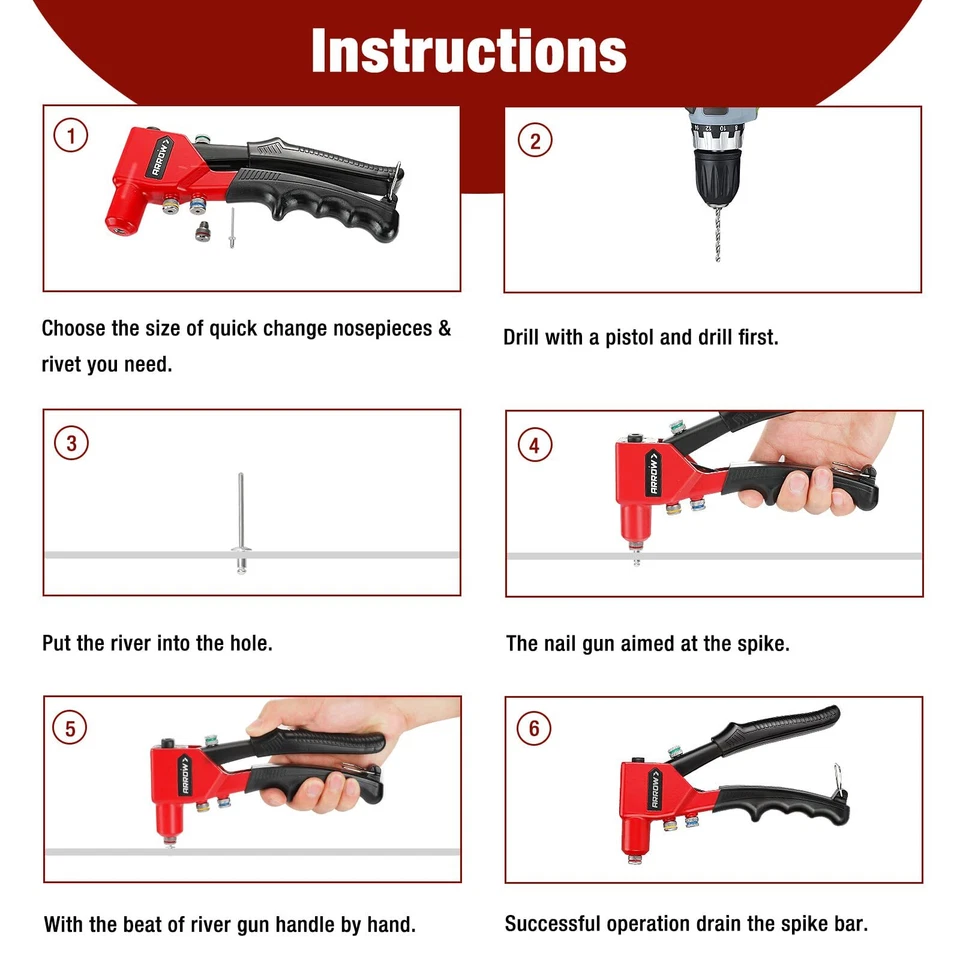 Instructions

1
ARROW

Choose the size of quick change nosepieces & rivet you need.

2

Drill with a pistol and drill first.

3

Put the river into the hole.

4
ARROW

The nail gun aimed at the spike.

5
ARROW

With the beat of river gun handle by hand.

6
ARROW

Successful operation drain the spike bar.