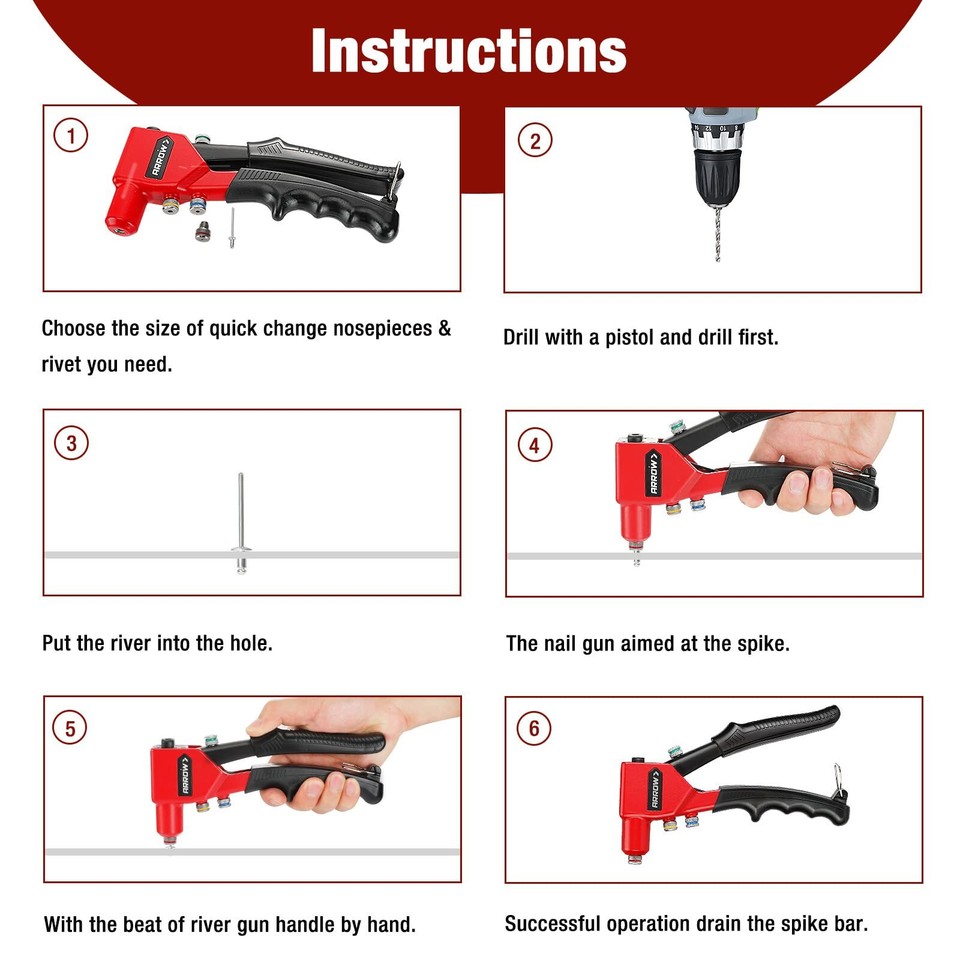 Instructions

1

ARROW

Choose the size of quick change nosepieces & rivet you need.

2

Drill with a pistol and drill first.

3

Put the river into the hole.

4

ARROW

The nail gun aimed at the spike.

5

ARROW

With the beat of river gun handle by hand.

6

ARROW

Successful operation drain the spike bar.