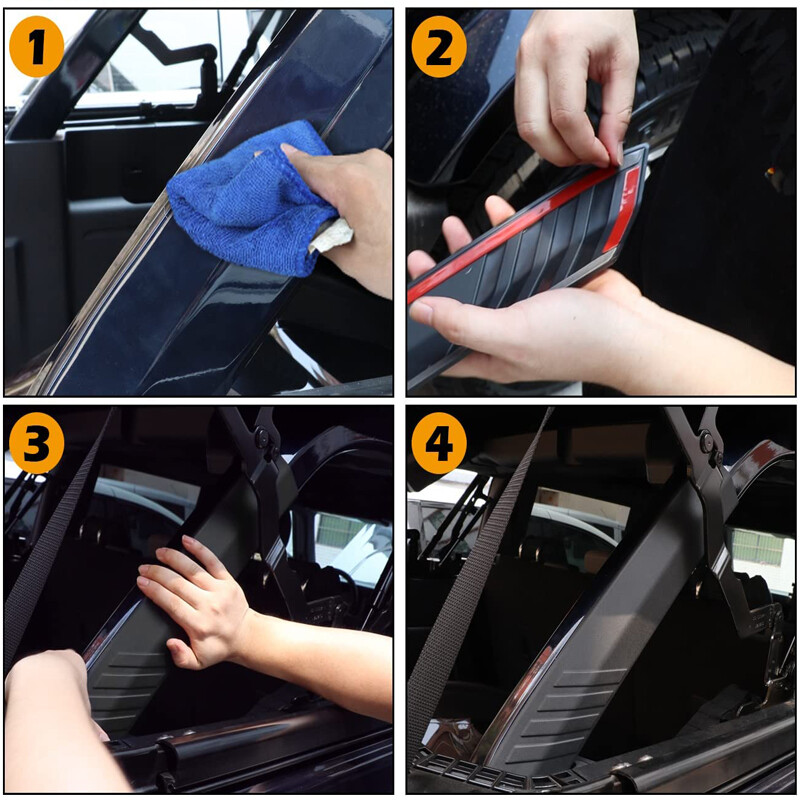 1

2

3

4