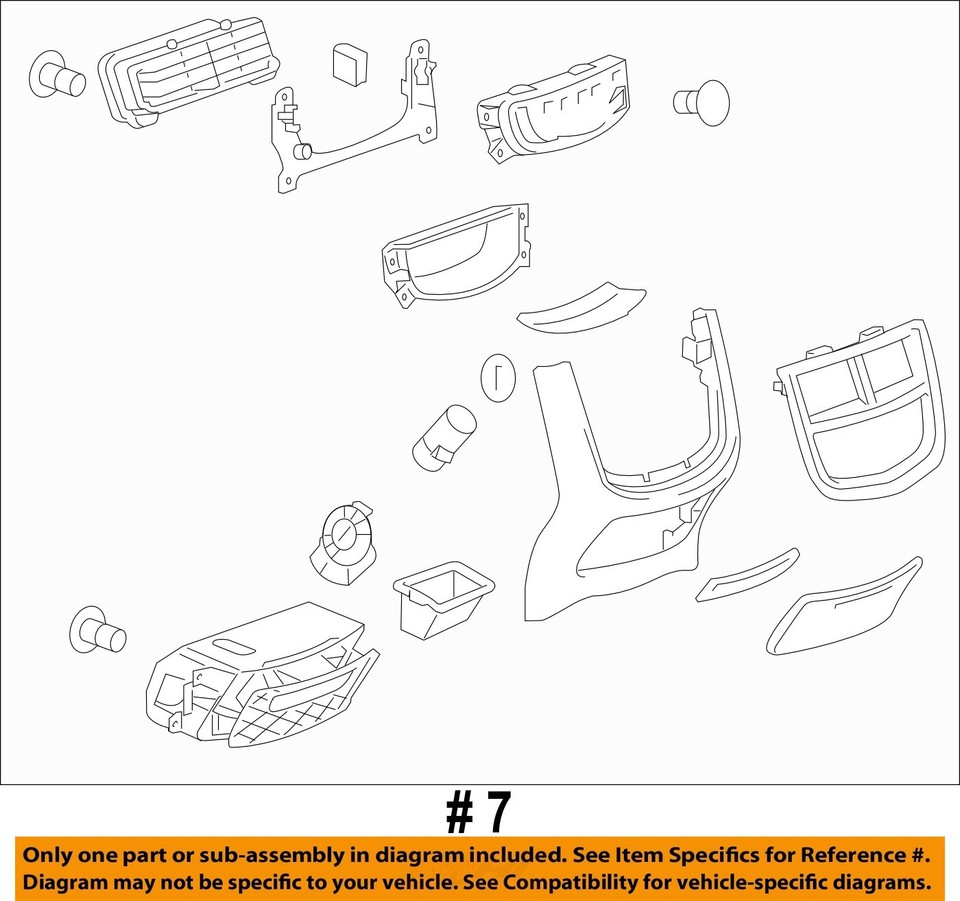 # 7

Only one part or sub-assembly in diagram included. See Item Specifics for Reference #. Diagram may not be specific to your vehicle. See Compatibility for vehicle-specific diagrams.