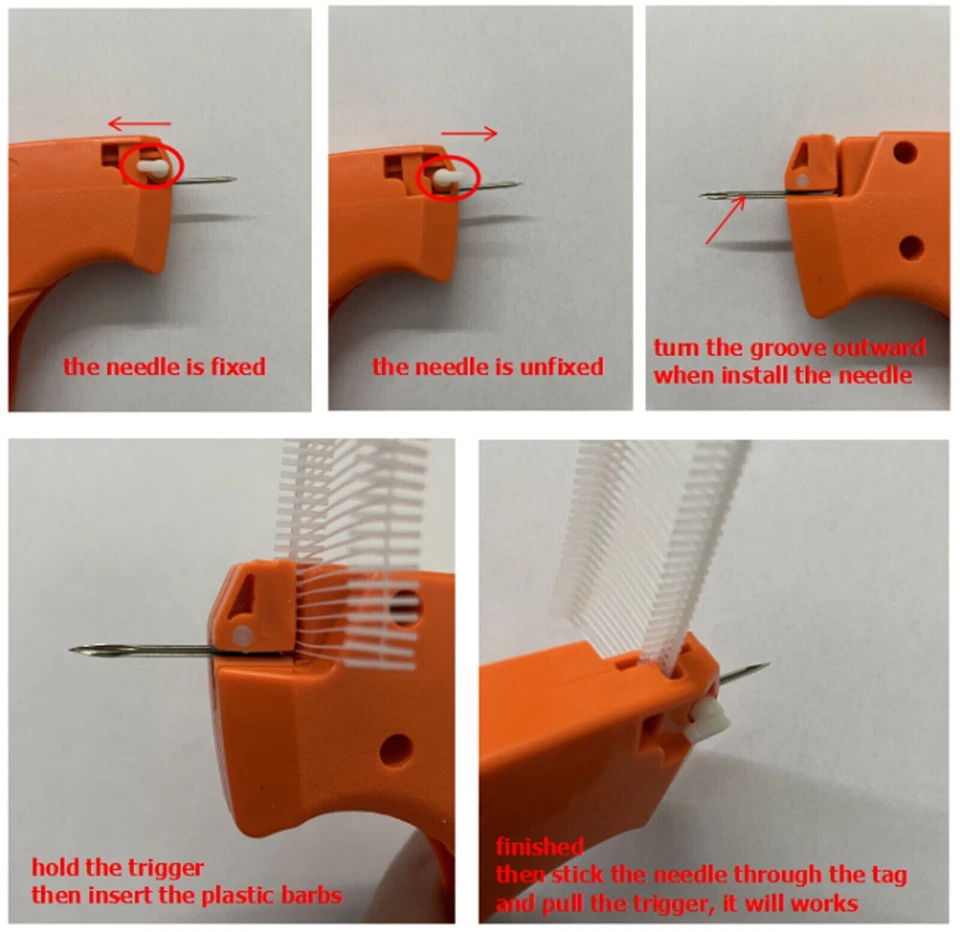 the needle is fixed

the needle is unfixed

turn the groove outward when install the needle

hold the trigger
then insert the plastic barbs

finished
then stick the needle through the tag and pull the trigger, it will works