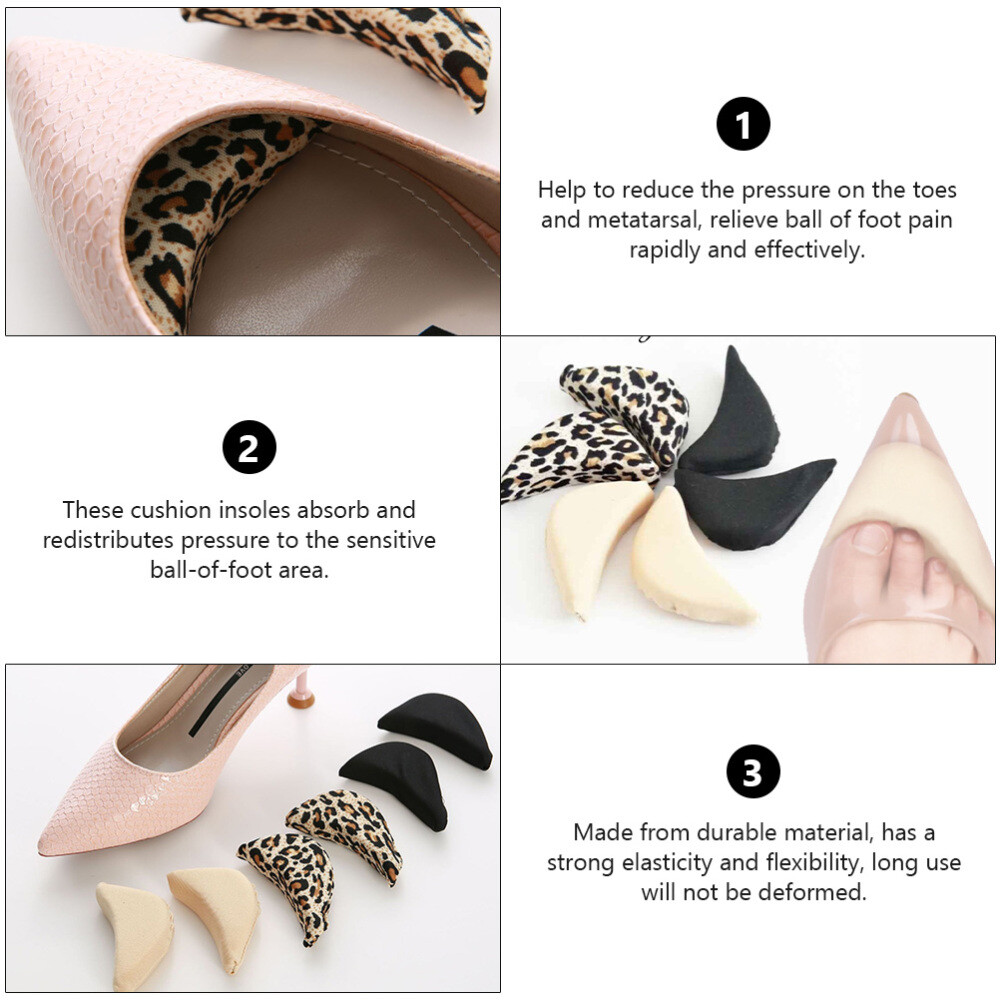 1

Help to reduce the pressure on the toes and metatarsal, relieve ball of foot pain rapidly and effectively.

2

These cushion insoles absorb and redistributes pressure to the sensitive ball-of-foot area.

3

Made from durable material, has a strong elasticity and flexibility, long use will not be deformed.