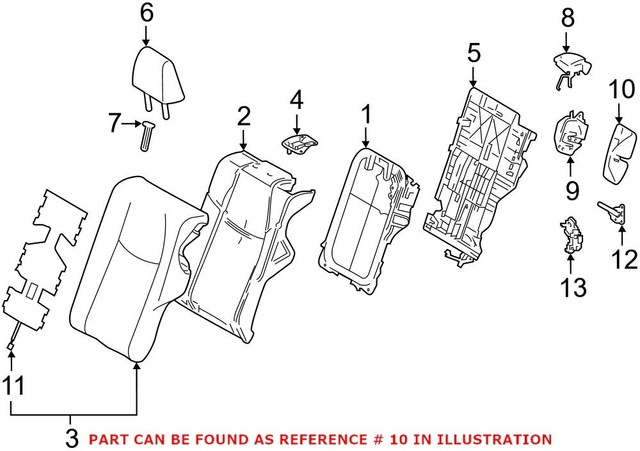 6
8
5
10
7
4
2
1
9
12
13
11
3 PART CAN BE FOUND AS REFERENCE # 10 IN ILLUSTRATION