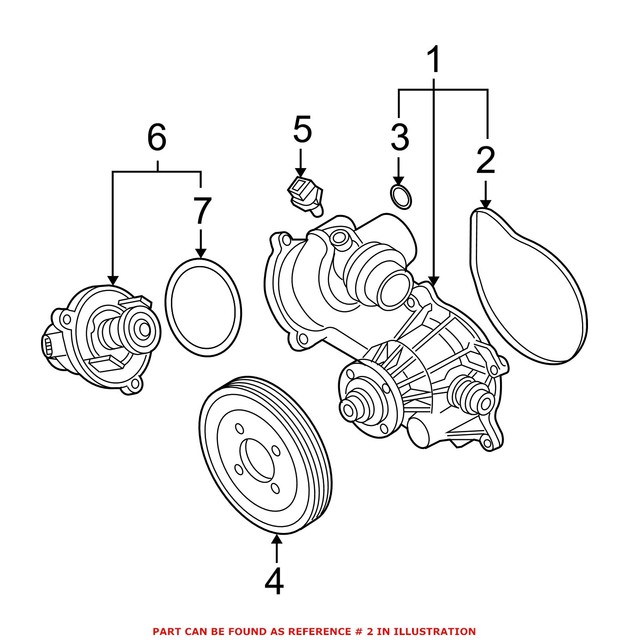 1
6
5
3
2
7
4
PART CAN BE FOUND AS REFERENCE # 2 IN ILLUSTRATION