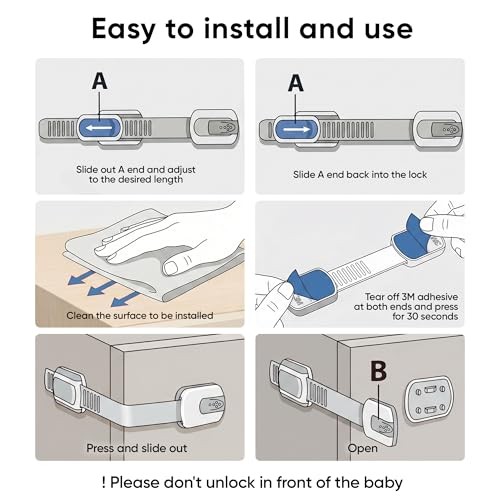 Easy to install and use

A

Slide out A end and adjust to the desired length

A

Slide A end back into the lock

Clean the surface to be installed

Tear off 3M adhesive at both ends and press for 30 seconds

Press and slide out

B

Open

! Please don't unlock in front of the baby