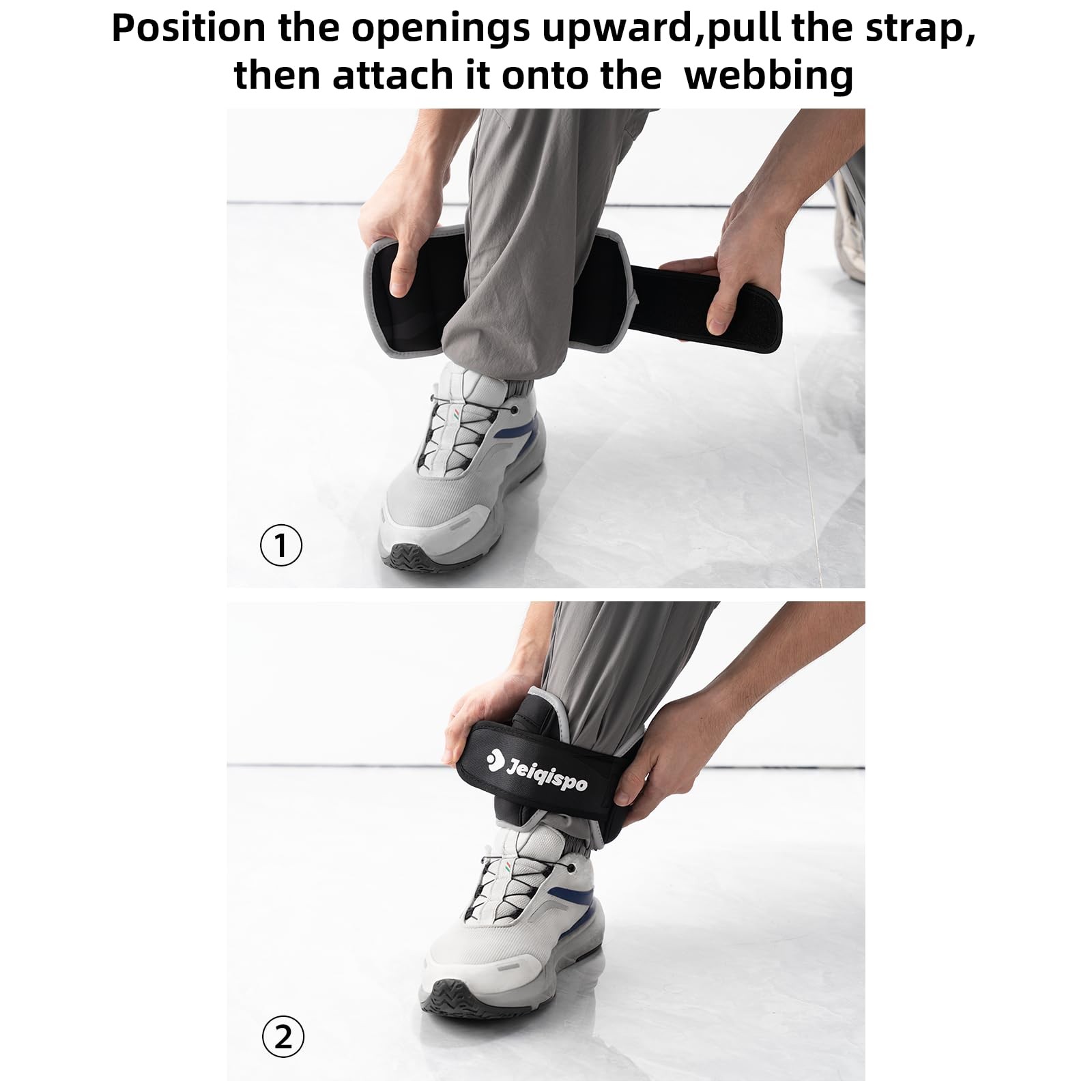 Position the openings upward,pull the strap, then attach it onto the webbing

①

Jeiqispo

②