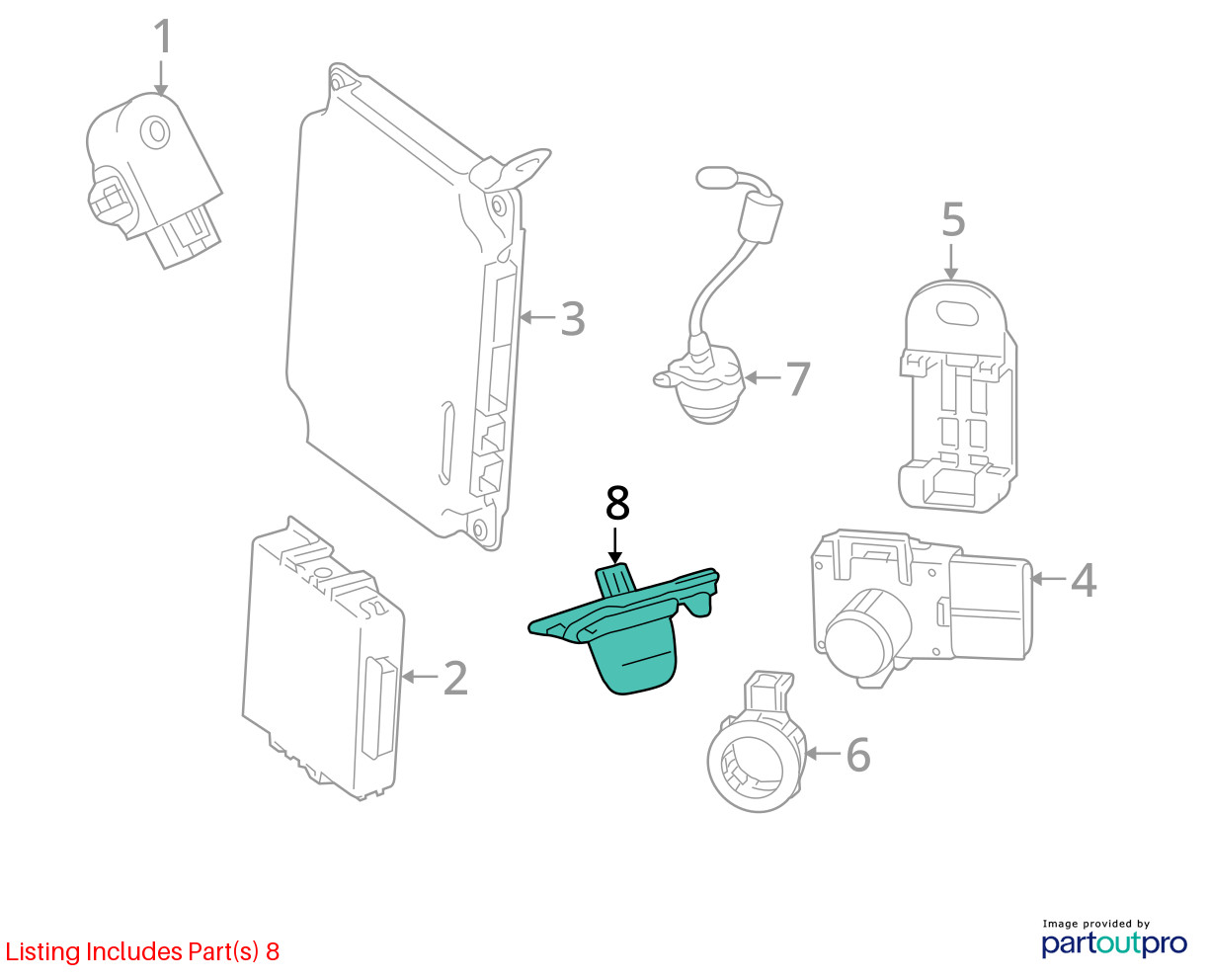 1
3
7
5
8
4
2
6
Listing Includes Part(s) 8
Image provided by
partoutpro