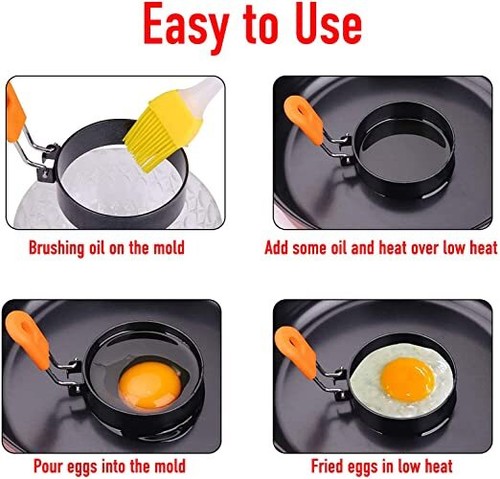 Easy to Use

Brushing oil on the mold

Add some oil and heat over low heat

Pour eggs into the mold

Fried eggs in low heat