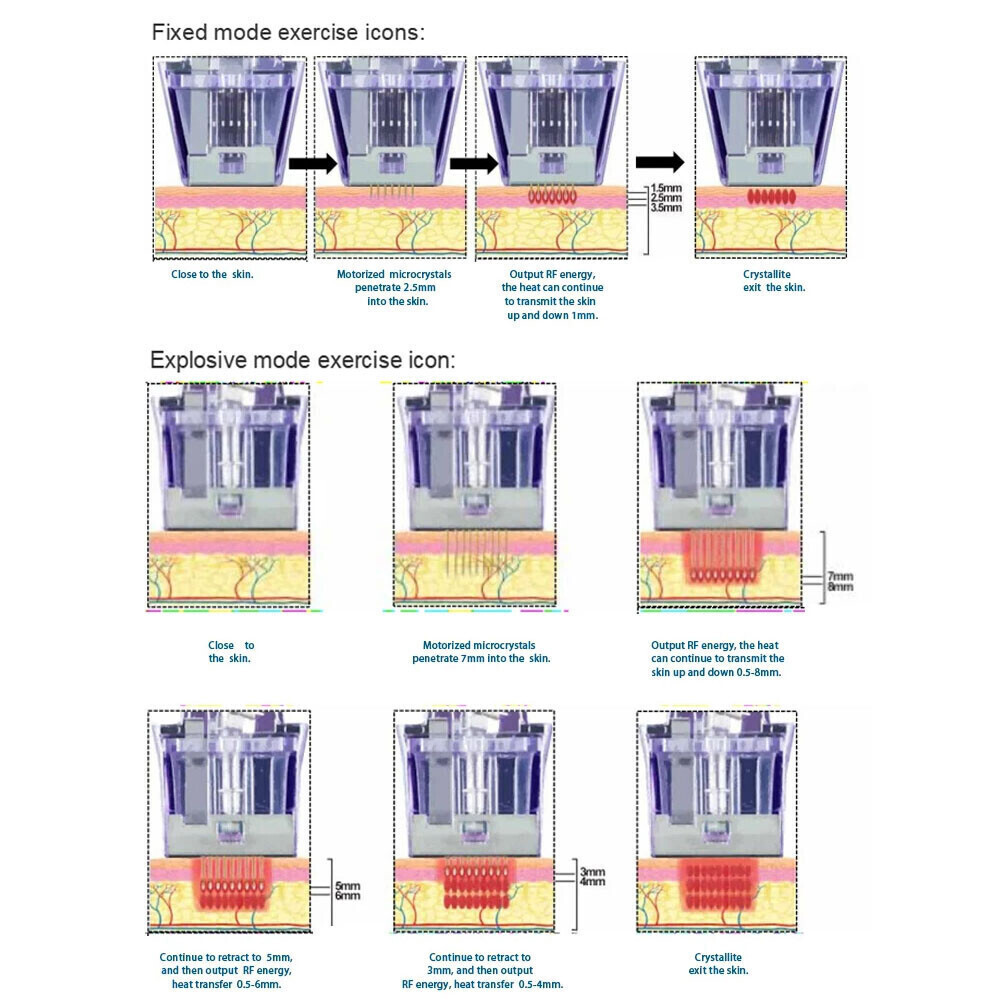 Fixed mode exercise icons:

1.5mm
2.5mm
3.5mm

Close to the skin.

Motorized microcrystals penetrate 2.5mm into the skin.

Output RF energy, the heat can continue to transmit the skin up and down 1mm.

Crystallite exit the skin.

Explosive mode exercise icon:

7mm
8mm

Close to the skin.

Motorized microcrystals penetrate 7mm into the skin.

Output RF energy, the heat can continue to transmit the skin up and down 0.5-8mm.

5mm
6mm

3mm
4mm

Continue to retract to 5mm, and then output RF energy, heat transfer 0.5-6mm.

Continue to retract to 3mm, and then output RF energy, heat transfer 0.5-4mm.

Crystallite exit the skin.