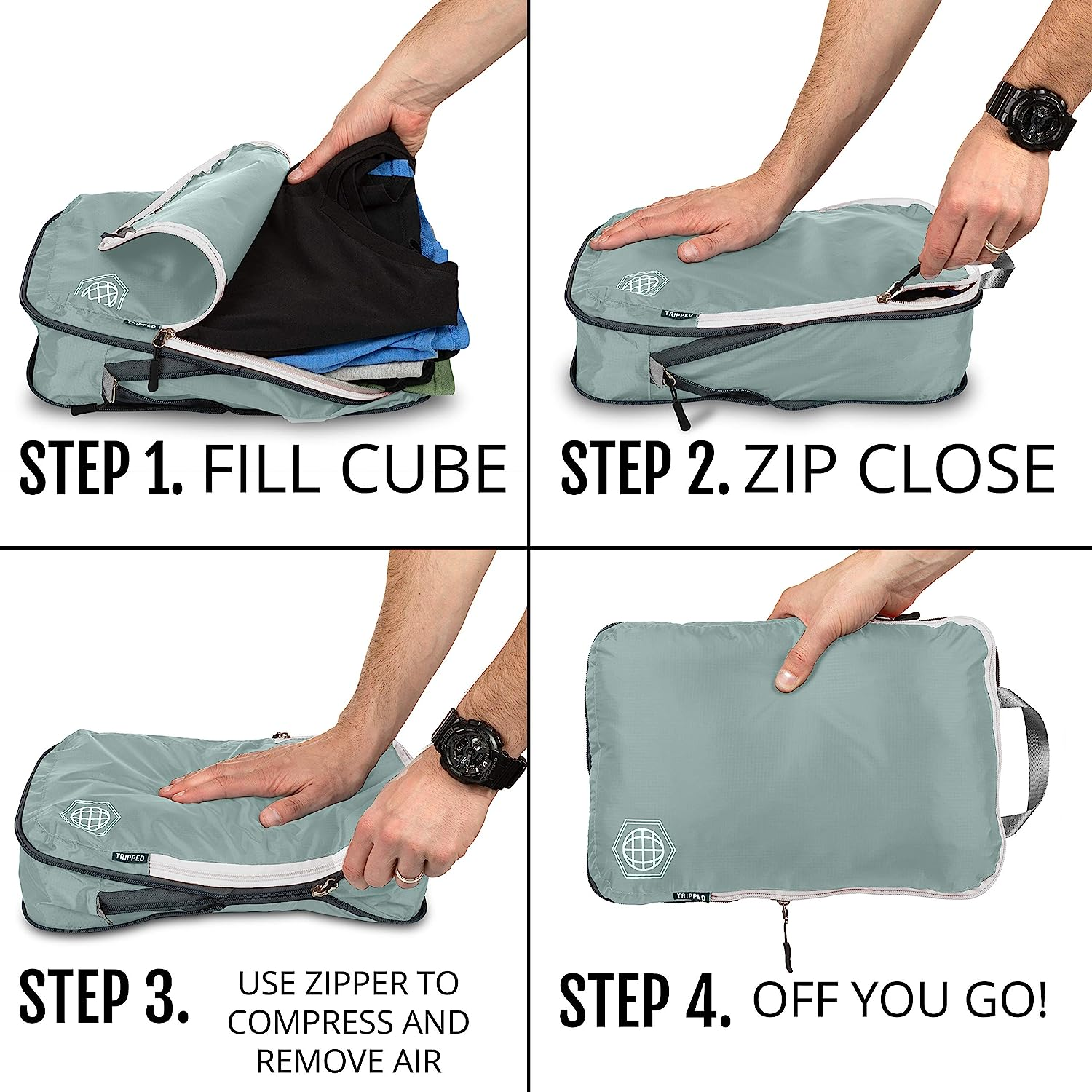 TRIPPED

STEP 1. FILL CUBE

TRIPPED

STEP 2. ZIP CLOSE

TRIPPED

STEP 3. USE ZIPPER TO COMPRESS AND REMOVE AIR

TRIPPED

STEP 4. OFF YOU GO!