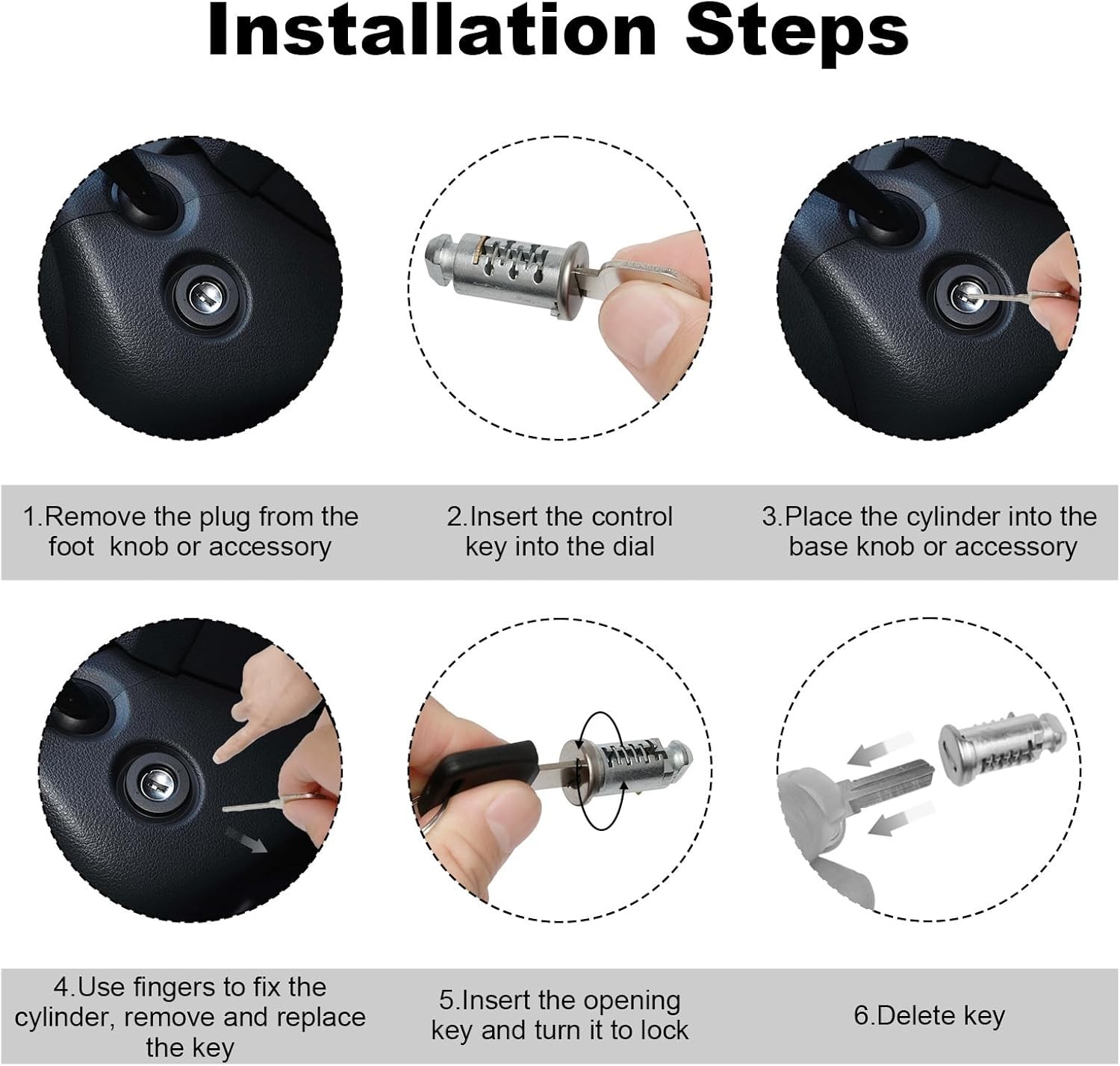 Installation Steps

1.Remove the plug from the foot knob or accessory

2.Insert the control key into the dial

3.Place the cylinder into the base knob or accessory

4.Use fingers to fix the cylinder, remove and replace the key

5.Insert the opening key and turn it to lock

6.Delete key