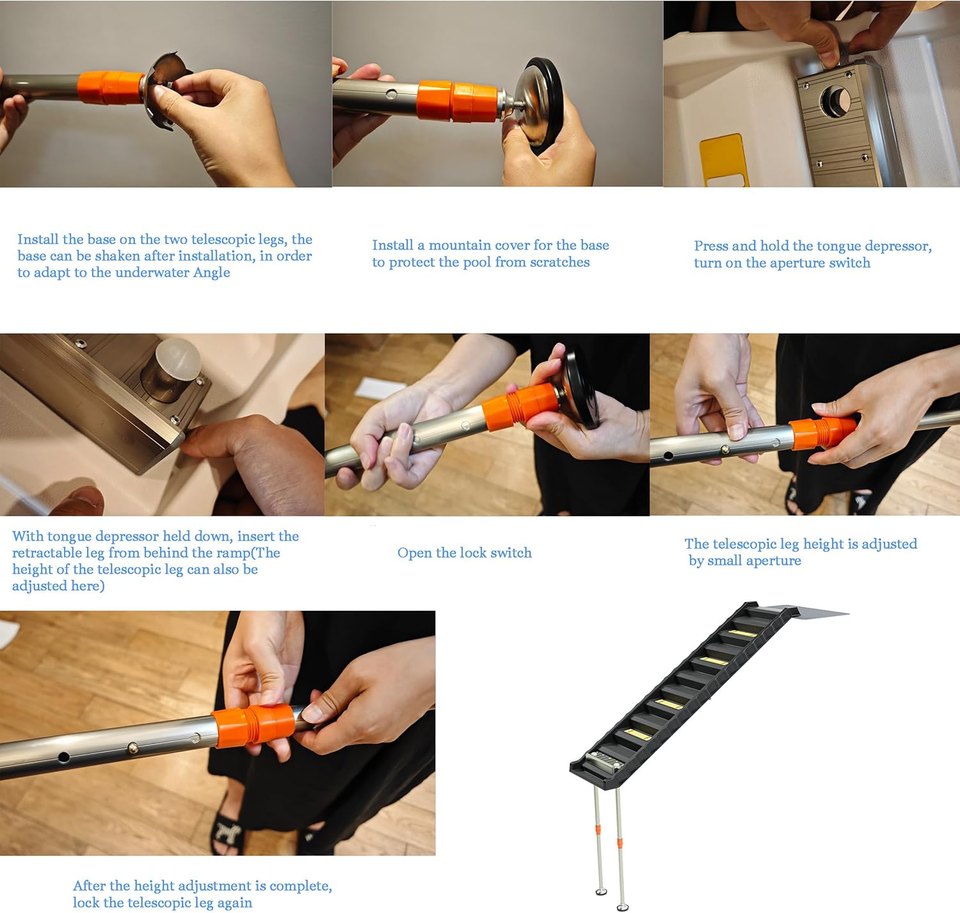 Install the base on the two telescopic legs, the base can be shaken after installation, in order to adapt to the underwater Angle

Install a mountain cover for the base to protect the pool from scratches

Press and hold the tongue depressor, turn on the aperture switch

With tongue depressor held down, insert the retractable leg from behind the ramp(The height of the telescopic leg can also be adjusted here)

Open the lock switch

The telescopic leg height is adjusted by small aperture

After the height adjustment is complete, lock the telescopic leg again