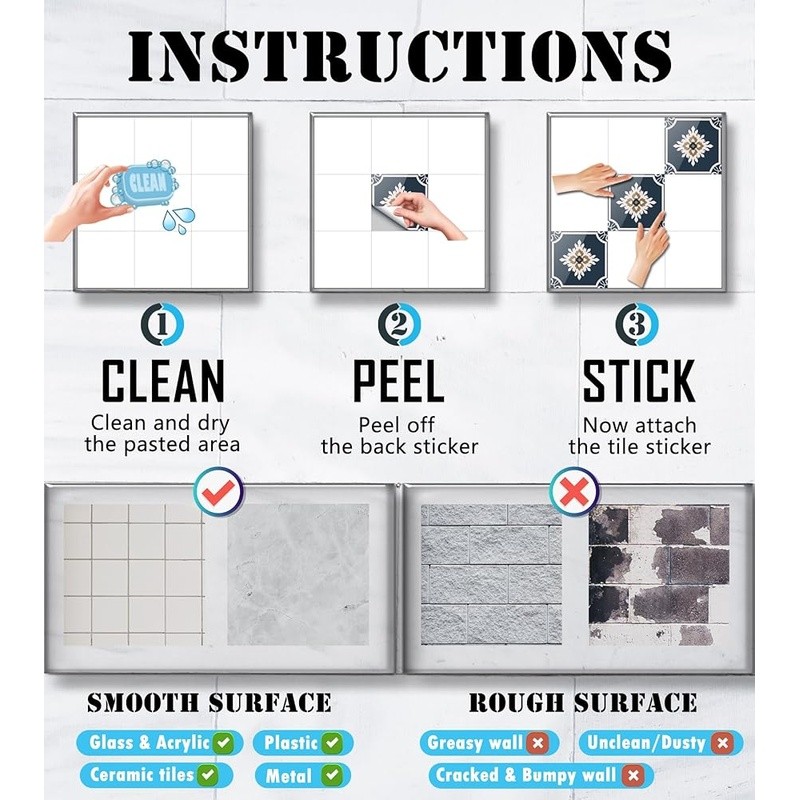 INSTRUCTIONS

CLEAN

1

CLEAN
Clean and dry the pasted area

2

PEEL
Peel off the back sticker

3

STICK
Now attach the tile sticker

SMOOTH SURFACE

Glass & Acrylic
Plastic
Ceramic tiles
Metal

ROUGH SURFACE

Greasy wall
Unclean/Dusty
Cracked & Bumpy wall