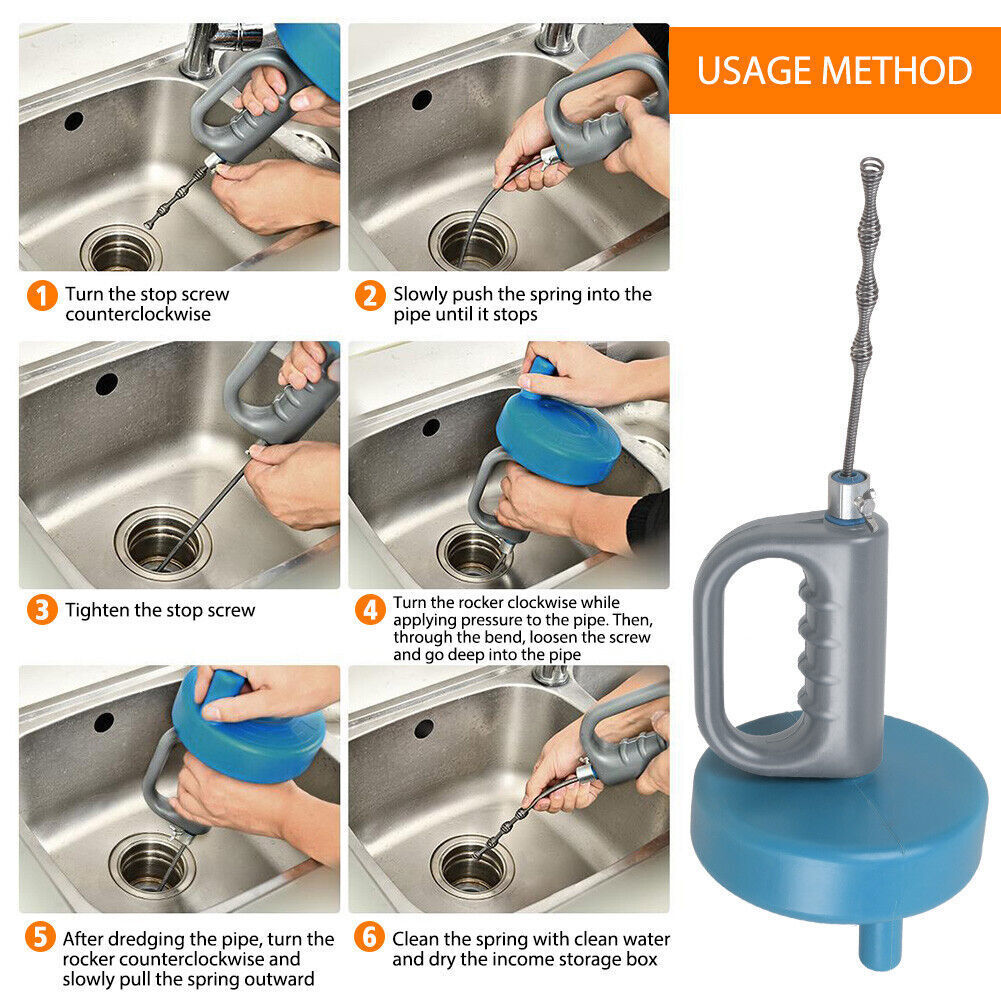 USAGE METHOD

1 Turn the stop screw counterclockwise

2 Slowly push the spring into the pipe until it stops

3 Tighten the stop screw

4 Turn the rocker clockwise while applying pressure to the pipe. Then, through the bend, loosen the screw and go deep into the pipe

5 After dredging the pipe, turn the rocker counterclockwise and slowly pull the spring outward

6 Clean the spring with clean water and dry the income storage box