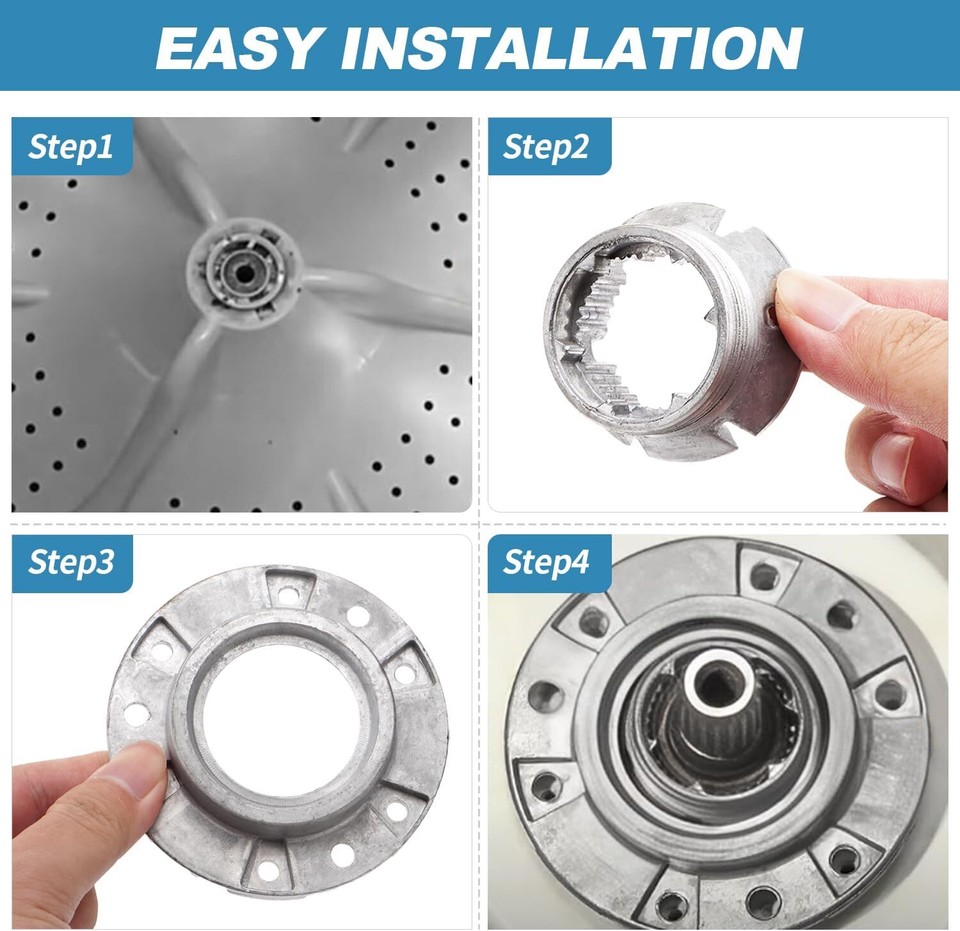 EASY INSTALLATION

Step1

Step2

Step3

Step4