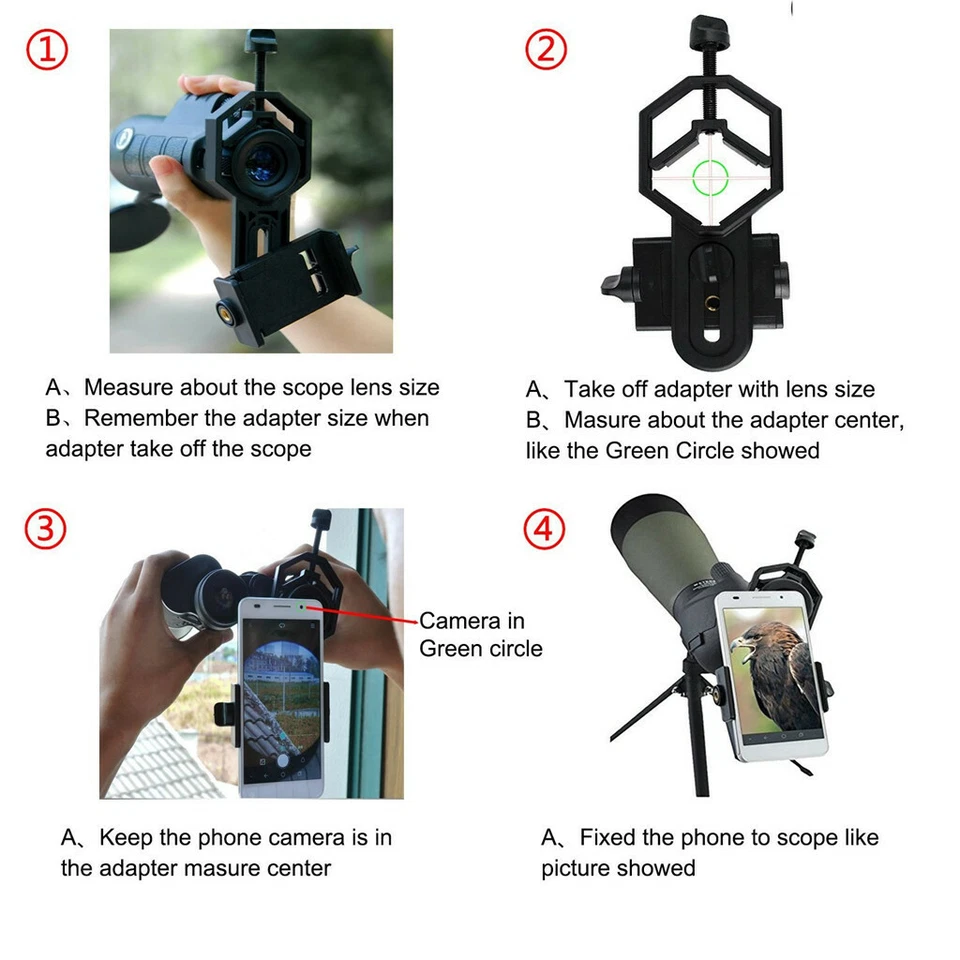 ①

A、Measure about the scope lens size
B、Remember the adapter size when adapter take off the scope

②

A、Take off adapter with lens size
B、Masure about the adapter center, like the Green Circle showed

③

Camera in Green circle

A、Keep the phone camera is in the adapter masure center

④

A、Fixed the phone to scope like picture showed