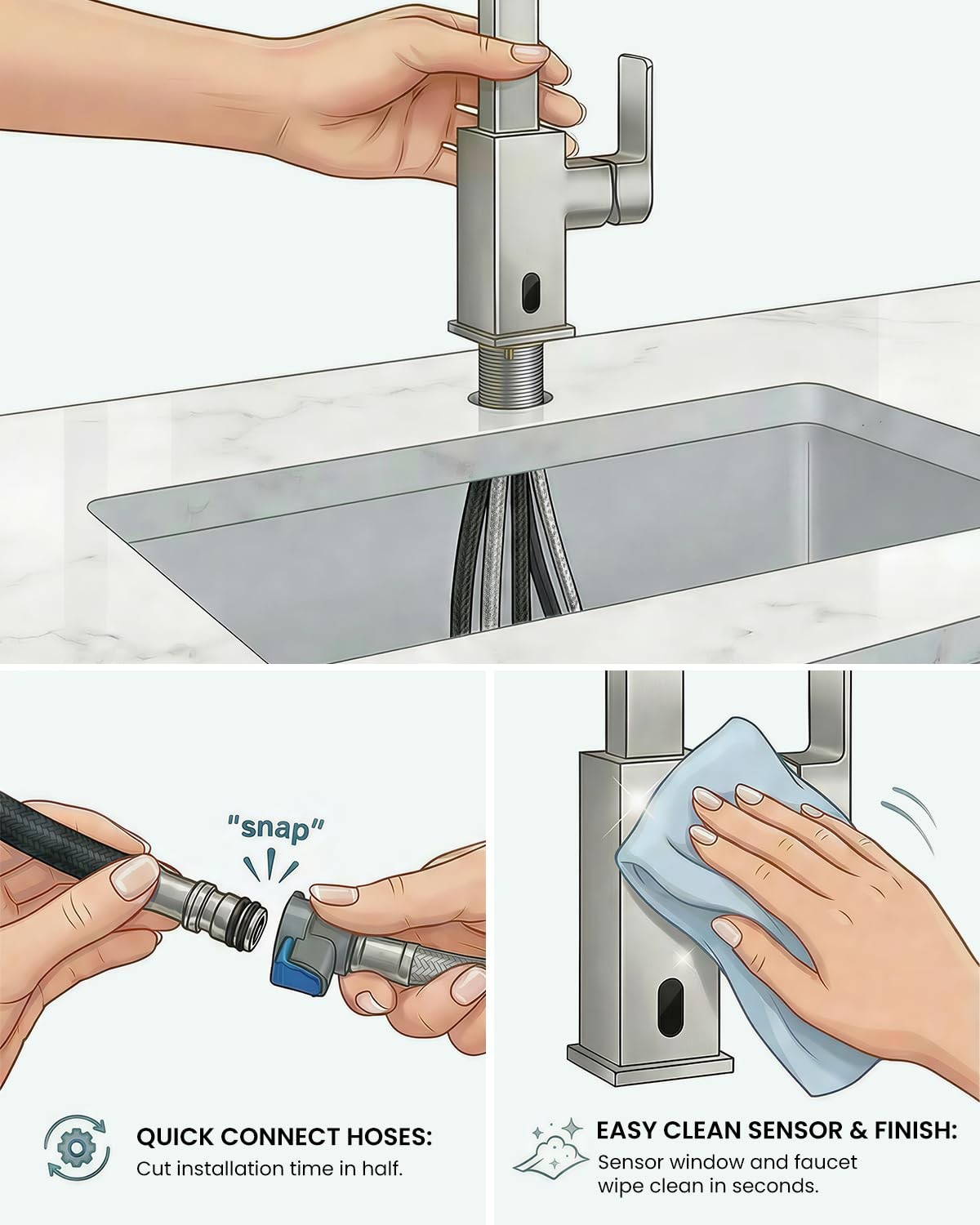 "snap"

QUICK CONNECT HOSES:
Cut installation time in half.

EASY CLEAN SENSOR & FINISH:
Sensor window and faucet wipe clean in seconds.