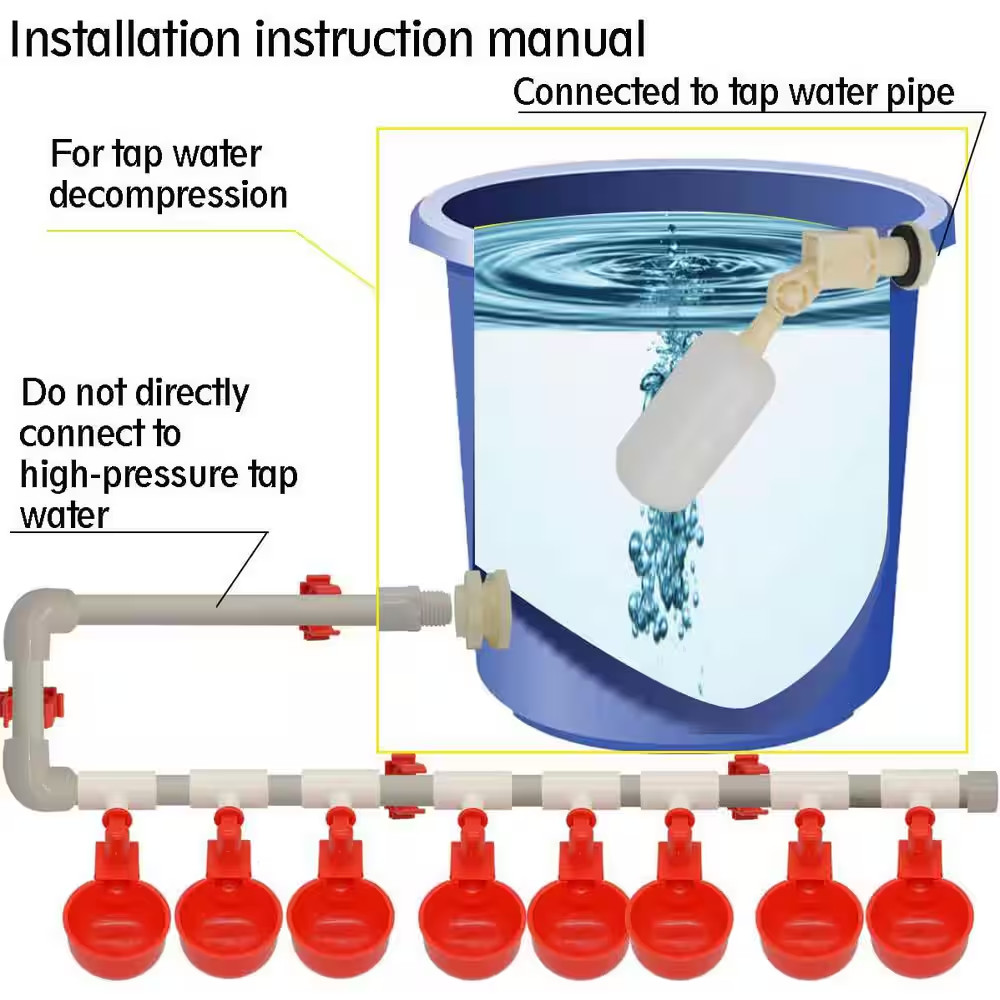 Installation instruction manual

Connected to tap water pipe

For tap water decompression

Do not directly connect to high-pressure tap water