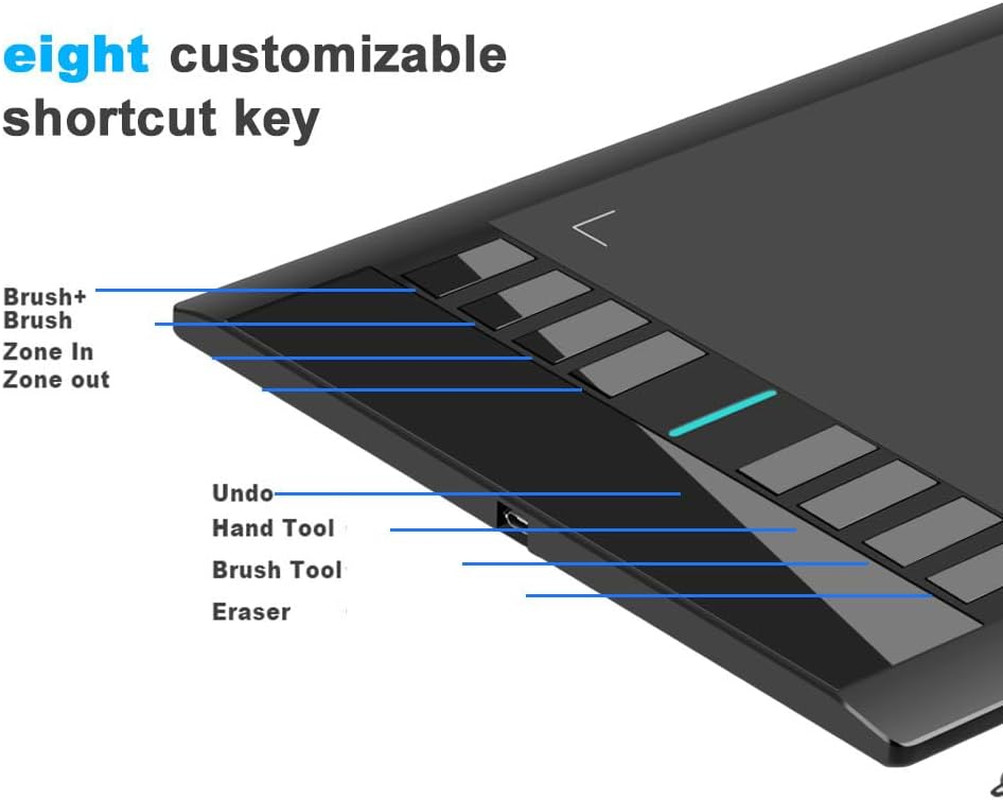 eight customizable shortcut key

Brush+
Brush
Zone In
Zone out

Undo
Hand Tool
Brush Tool
Eraser