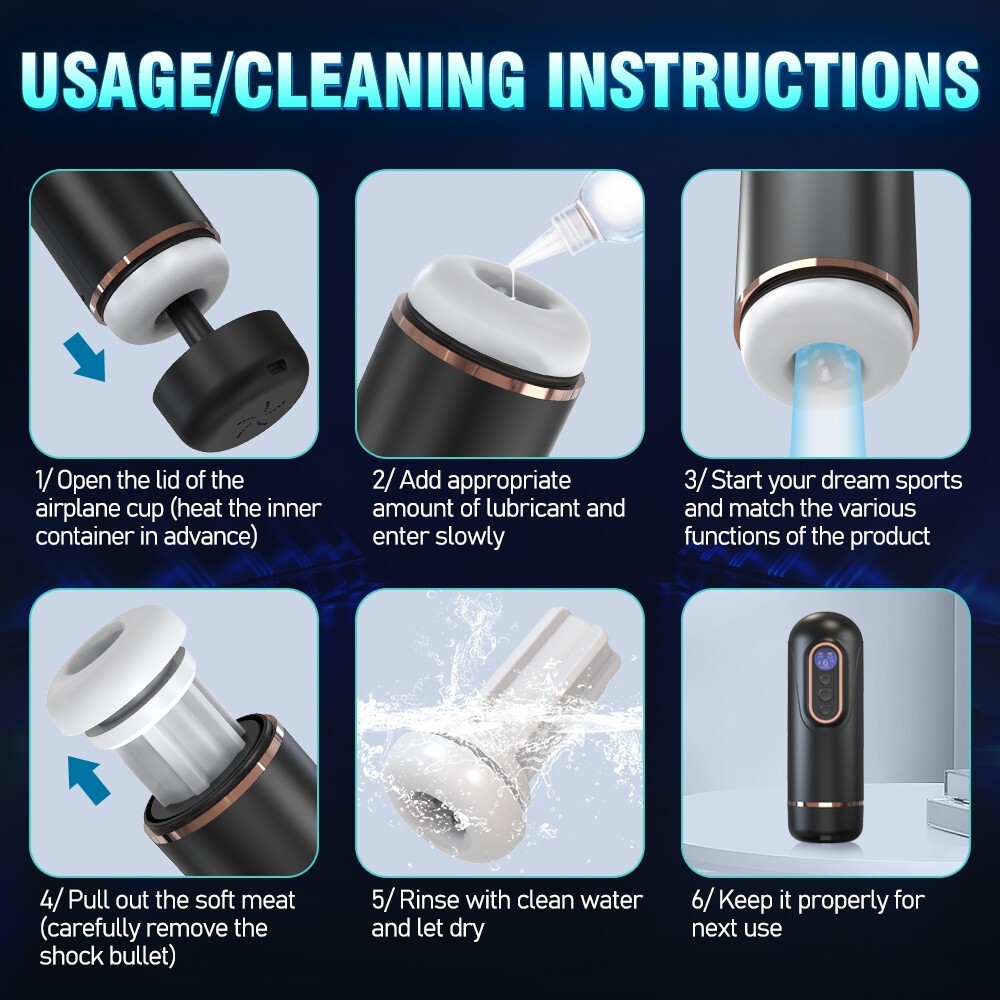 USAGE/CLEANING INSTRUCTIONS

1/ Open the lid of the airplane cup (heat the inner container in advance)

2/ Add appropriate amount of lubricant and enter slowly

3/ Start your dream sports and match the various functions of the product

4/ Pull out the soft meat (carefully remove the shock bullet)

5/ Rinse with clean water and let dry

6/ Keep it properly for next use