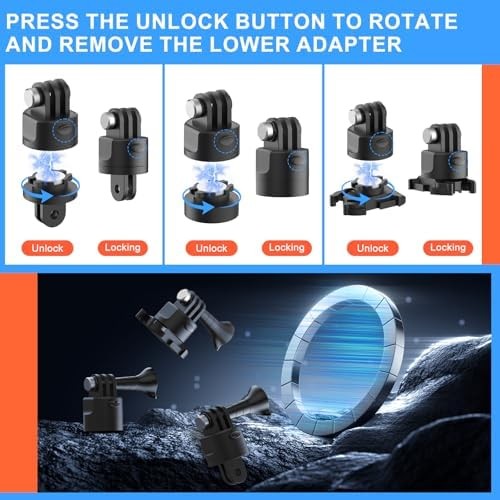 PRESS THE UNLOCK BUTTON TO ROTATE AND REMOVE THE LOWER ADAPTER

Unlock

Locking

Unlock

Locking

Unlock

Locking