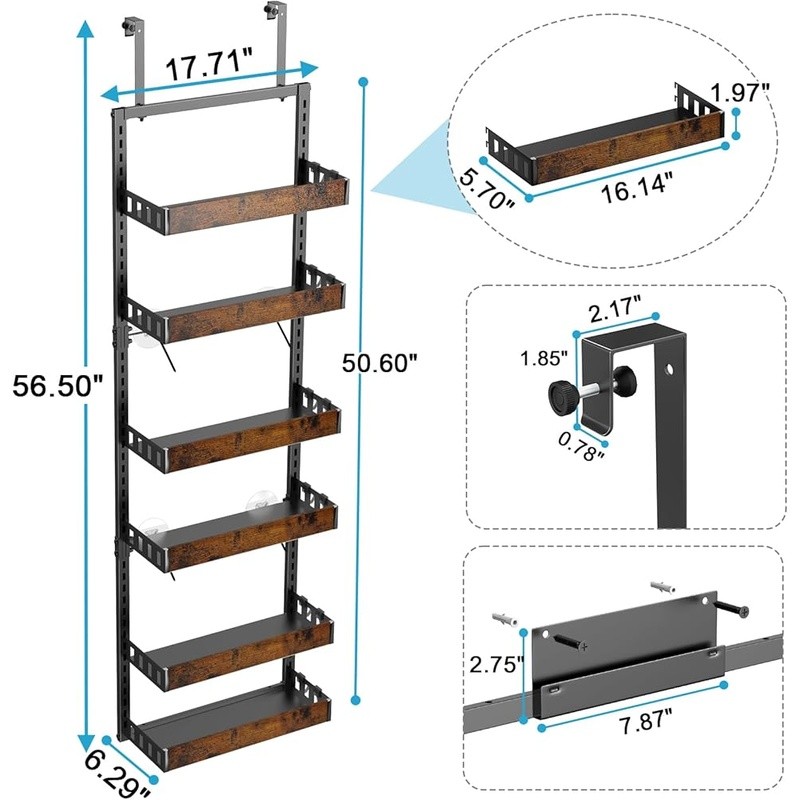 17.71"

56.50"

50.60"

6.29"

1.97"

5.70"

16.14"

2.17"

1.85"

0.78"

2.75"

7.87"