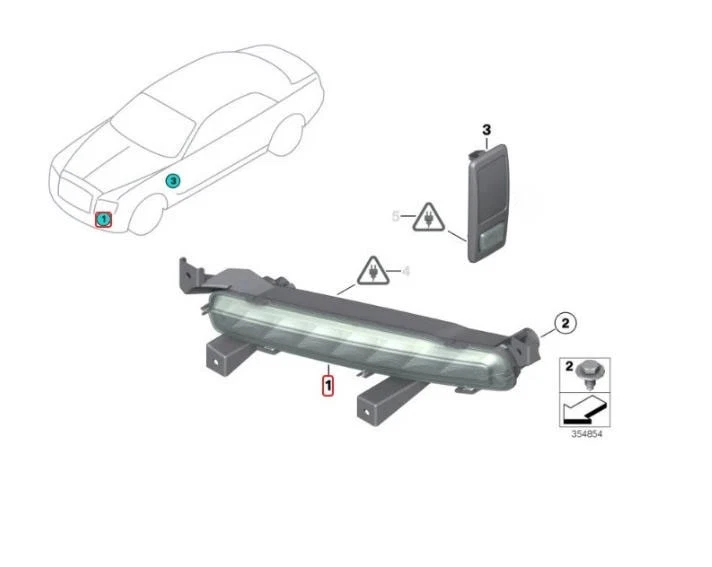 3
1
3
5
4
2
1
2
354854