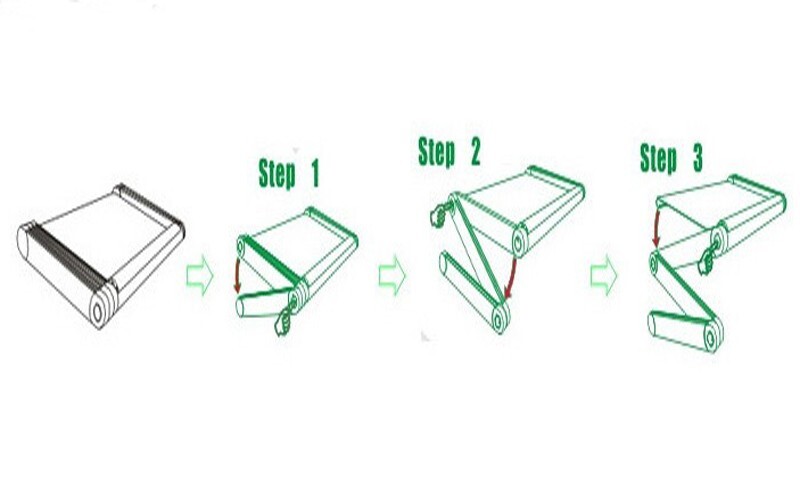 Step 1

Step 2

Step 3