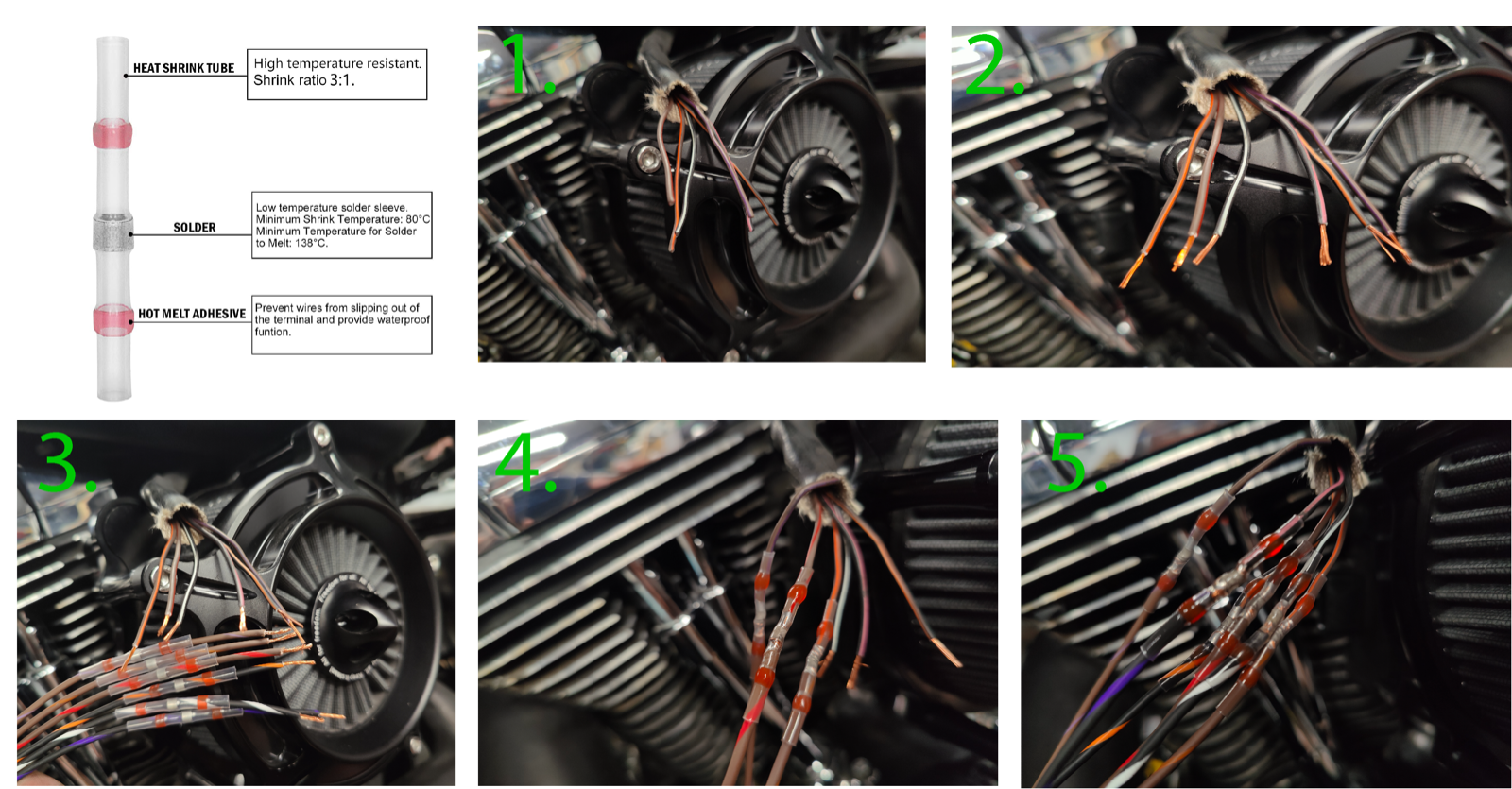 HEAT SHRINK TUBE

High temperature resistant. Shrink ratio 3:1.

SOLDER

Low temperature solder sleeve. Minimum Shrink Temperature: 80°C Minimum Temperature for Solder to Melt: 138°C.

HOT MELT ADHESIVE

Prevent wires from slipping out of the terminal and provide waterproof funtion.

1.

2.

3.

4.

5.