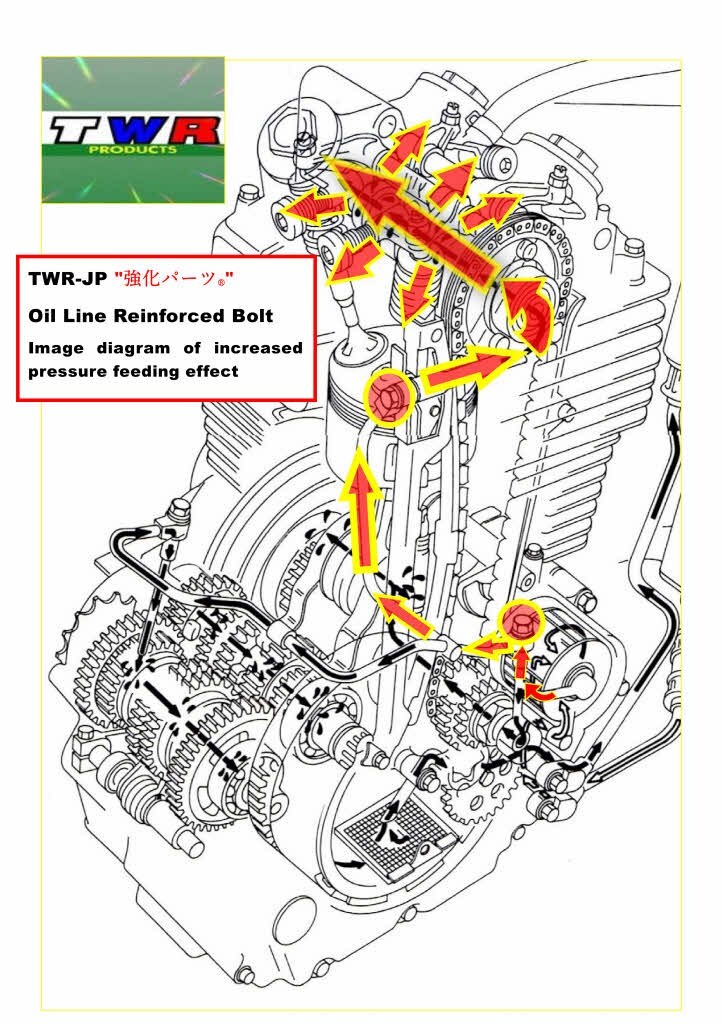 TWR
PRODUCTS

TWR-JP "強化パーツ®"

Oil Line Reinforced Bolt

Image diagram of increased pressure feeding effect