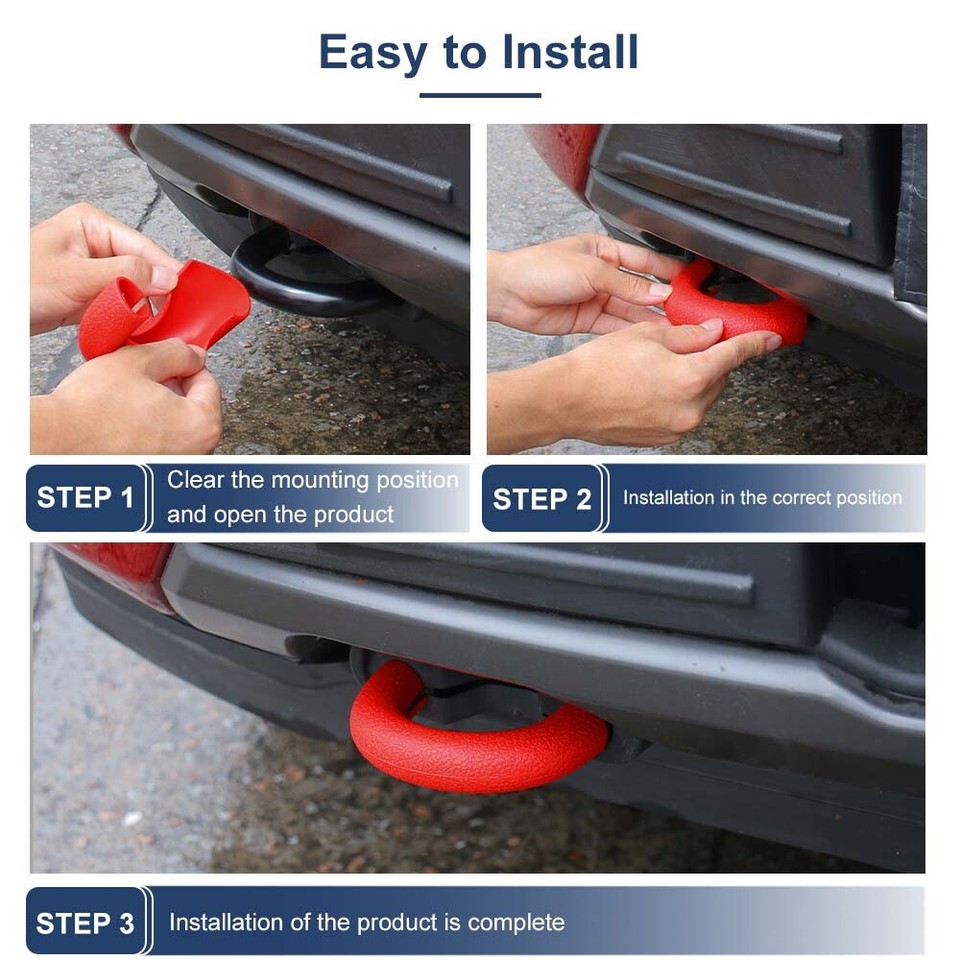 Easy to Install

STEP 1 Clear the mounting position and open the product

STEP 2 Installation in the correct position

STEP 3 Installation of the product is complete