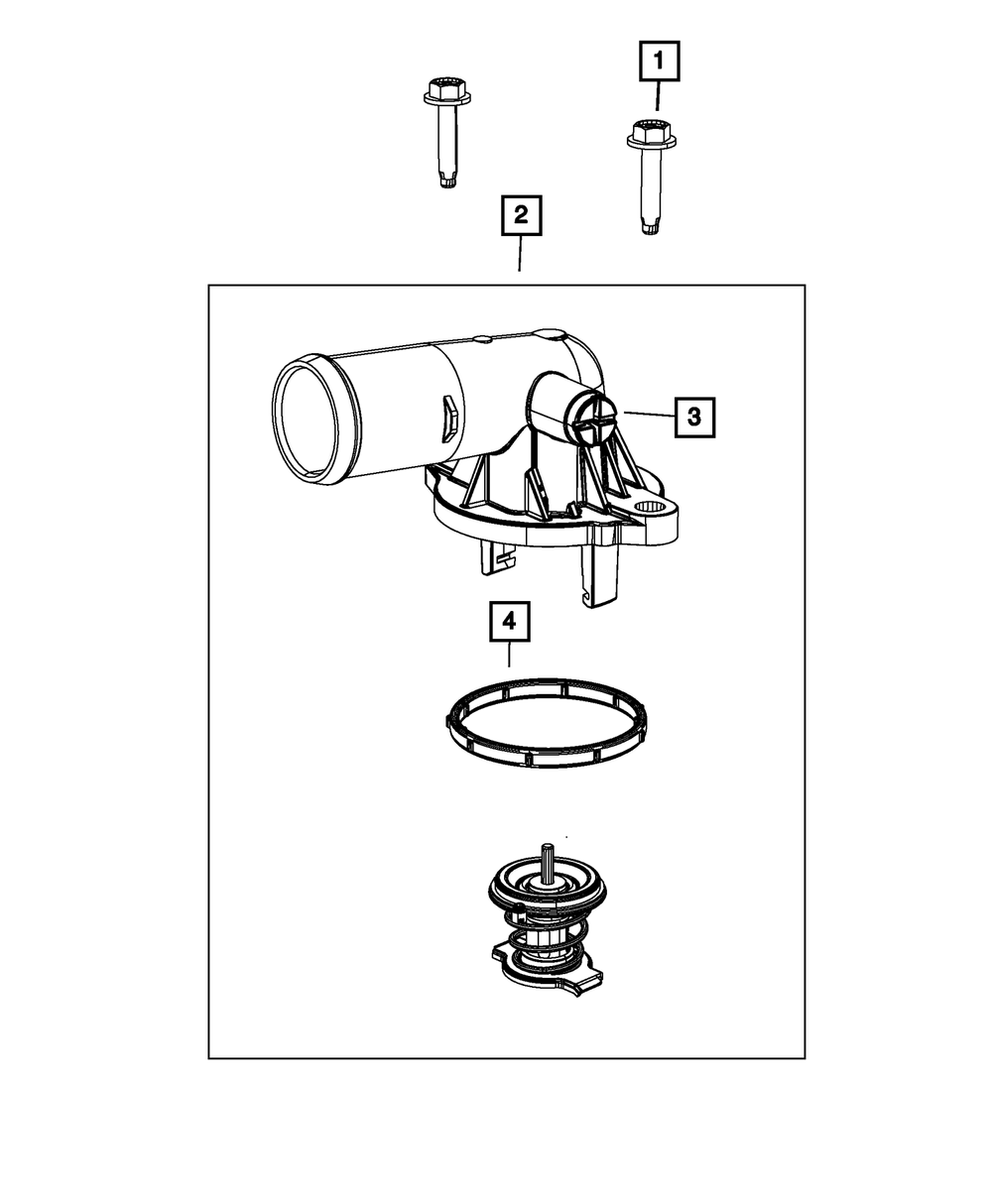 1
2
3
4