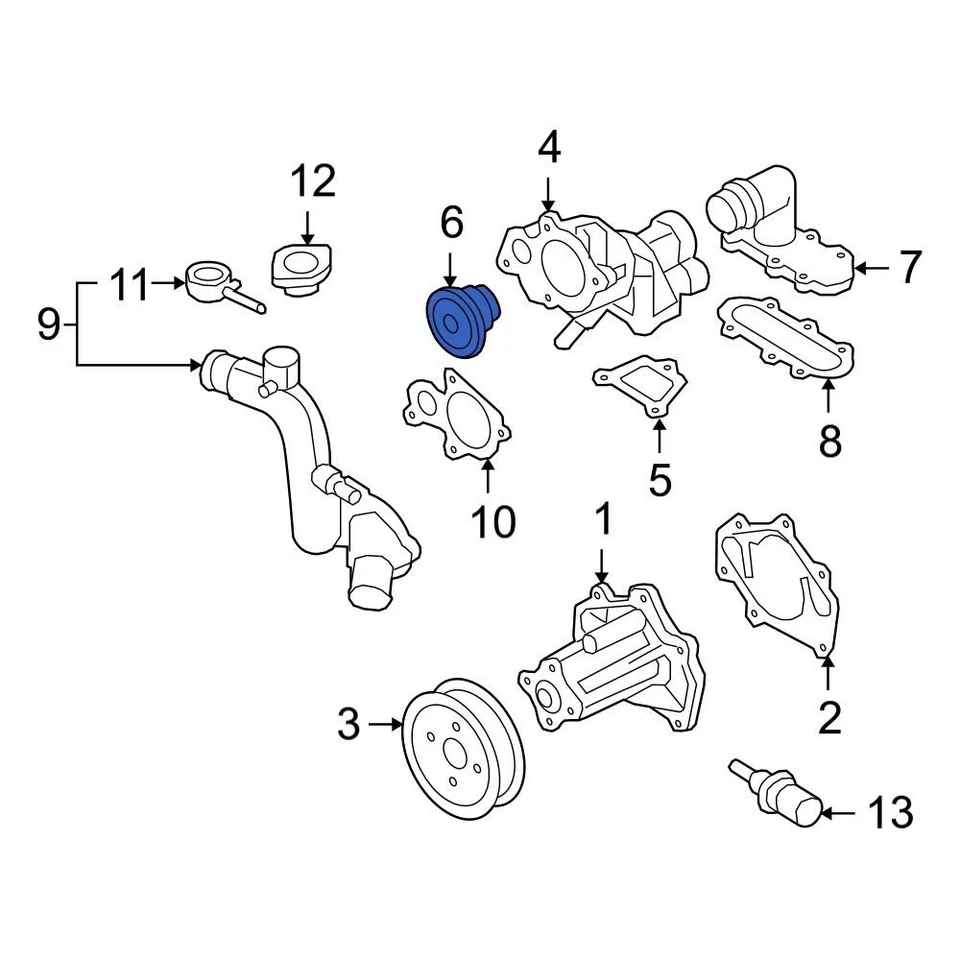 4
12
6
7
11
9
8
5
10
1
2
3
13