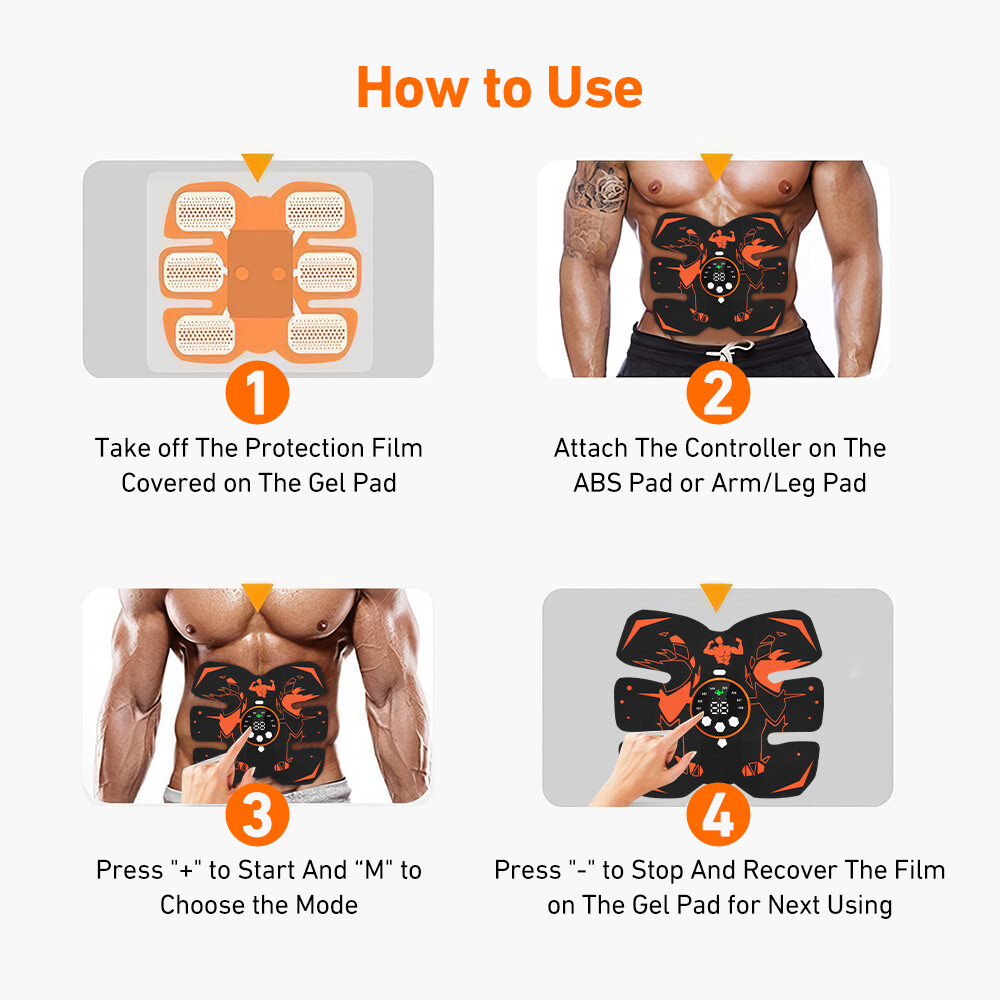 How to Use

1

Take off The Protection Film Covered on The Gel Pad

2

Attach The Controller on The ABS Pad or Arm/Leg Pad

3

Press "+" to Start And “M" to Choose the Mode

4

Press "-" to Stop And Recover The Film on The Gel Pad for Next Using