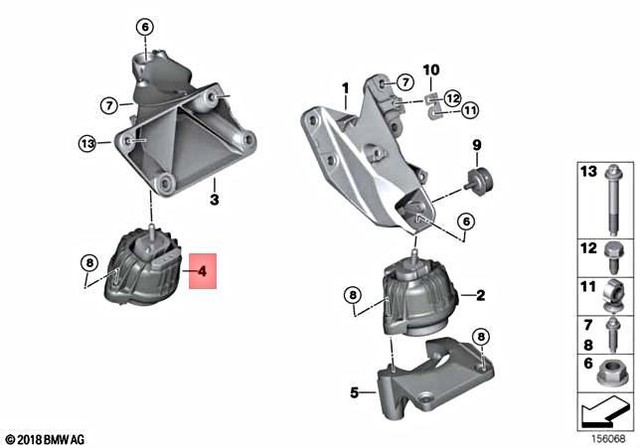 6
7
13
3
8
4
1
7
10
12
11
9
6
8
2
8
5
13
12
11
7
8
6
© 2018 BMW AG
156068